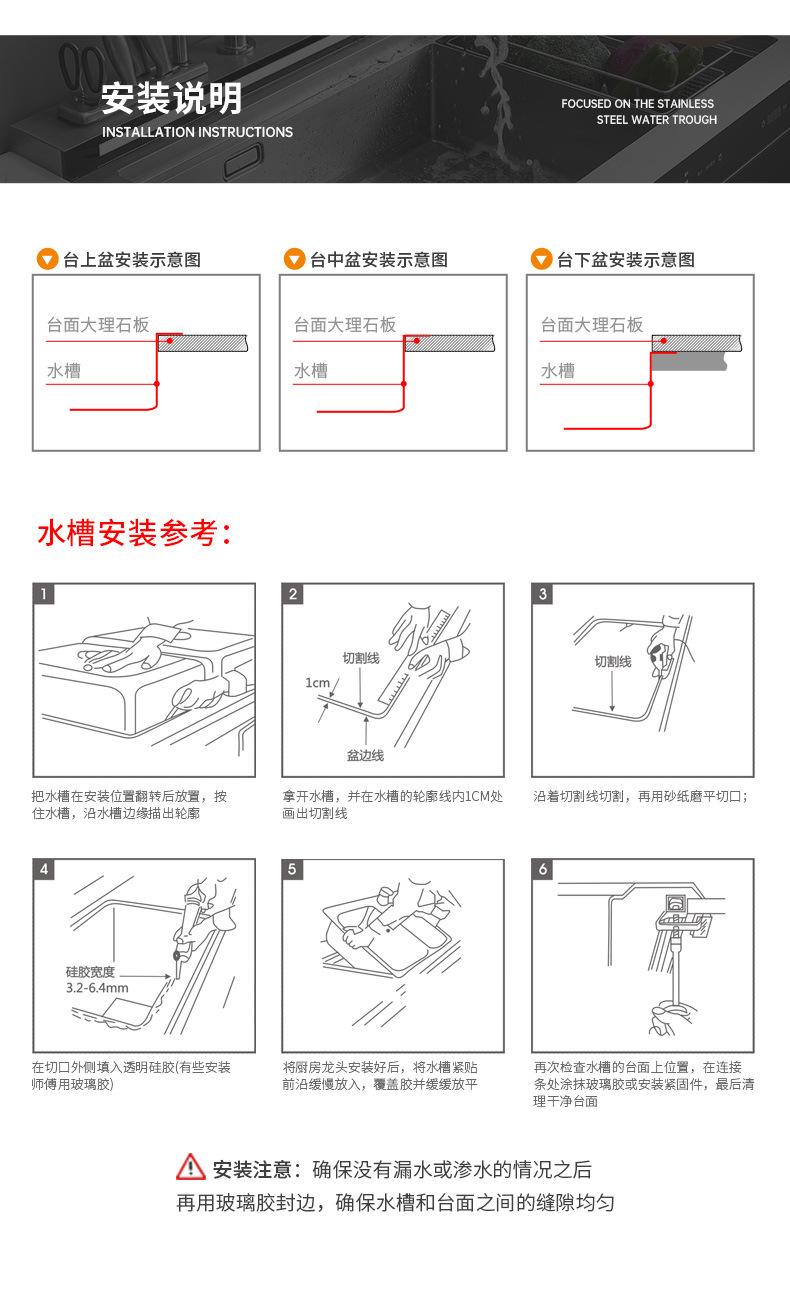 安装说明
INSTALLATION INSTRUCTIONS

FOCUSED ON THE STAINLESS STEEL WATER TROUGH

台上盆安装示意图
台面大理石板
水槽

台中盆安装示意图
台面大理石板
水槽

台下盆安装示意图
台面大理石板
水槽

水槽安装参考：

1
把水槽在安装位置翻转后放置，按住水槽，沿水槽边缘描出轮廓

2
切割线
1cm
盆边线
拿开水槽，并在水槽的轮廓线内1CM处画出切割线

3
切割线
沿着切割线切割，再用砂纸磨平切口；

4
硅胶宽度
3.2-6.4mm
在切口外侧填入透明硅胶(有些安装师傅用玻璃胶)

5
将厨房龙头安装好后，将水槽紧贴前沿缓慢放入，覆盖胶并缓缓放平

6
再次检查水槽的台面上位置，在连接条处涂抹玻璃胶或安装紧固件，最后清理干净台面

安装注意：确保没有漏水或渗水的情况之后再用玻璃胶封边，确保水槽和台面之间的缝隙均匀