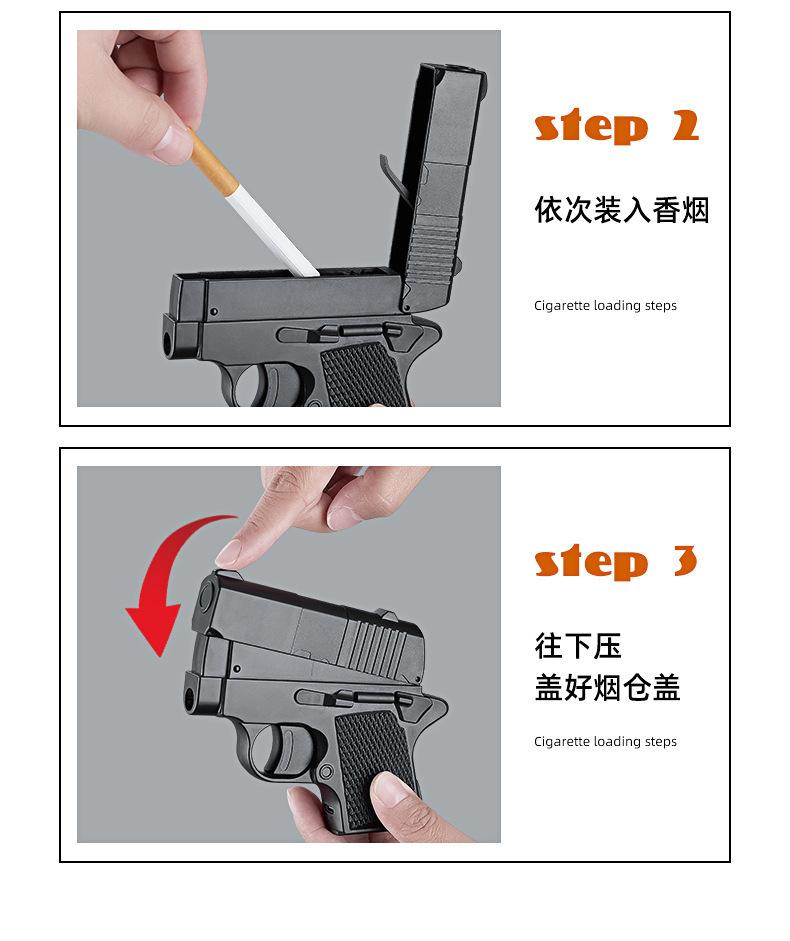 step 2

依次装入香烟

Cigarette loading steps

step 3

往下压
盖好烟仓盖

Cigarette loading steps