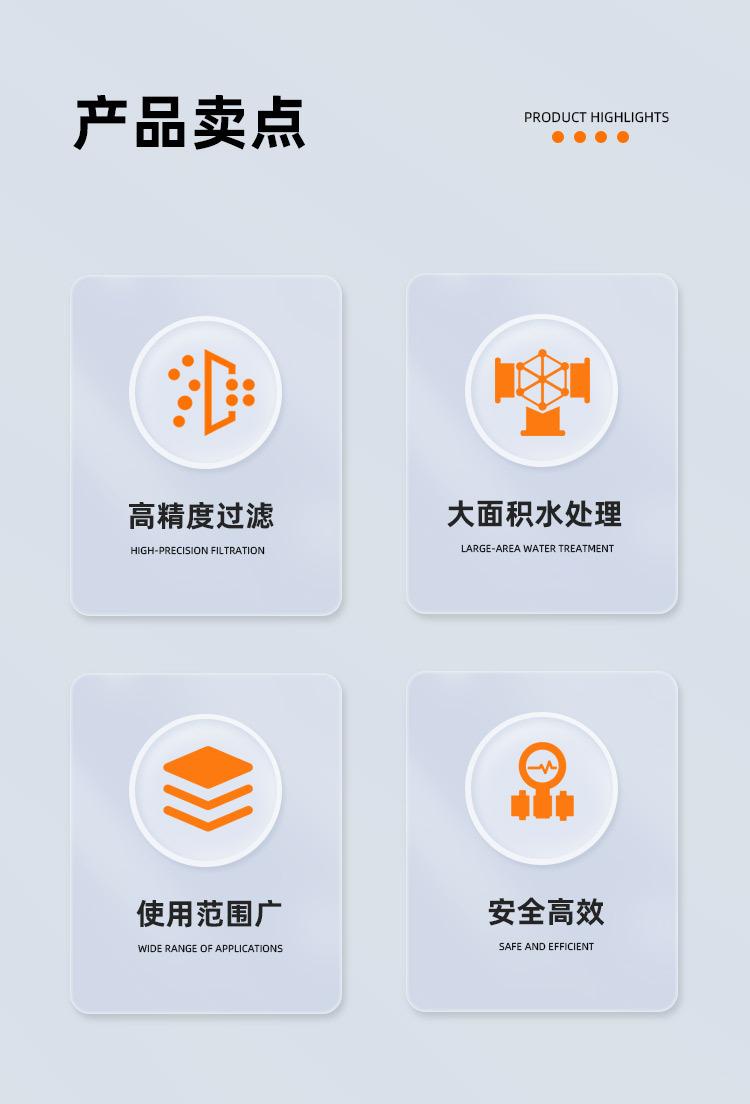 产品卖点

PRODUCT HIGHLIGHTS

高精度过滤
HIGH-PRECISION FILTRATION

大面积水处理
LARGE-AREA WATER TREATMENT

使用范围广
WIDE RANGE OF APPLICATIONS

安全高效
SAFE AND EFFICIENT