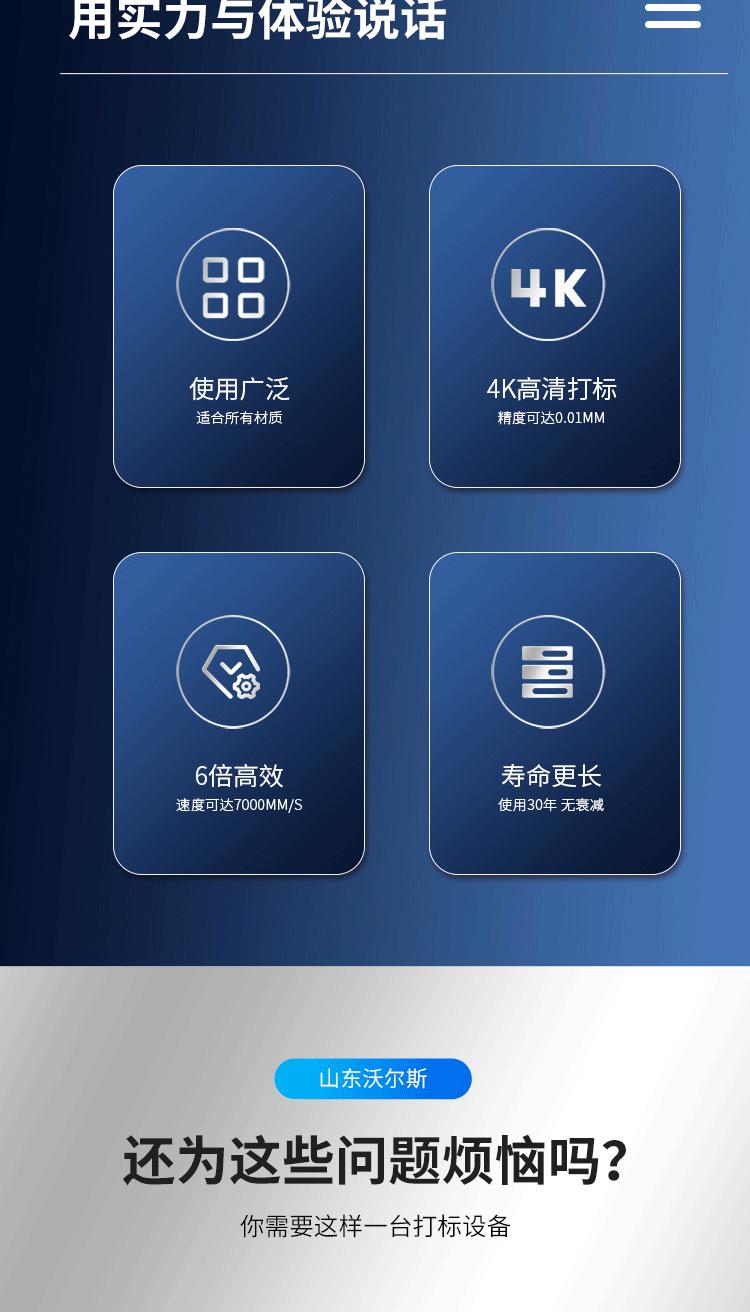 用实力与体验说话

4K

使用广泛
适合所有材质

4K高清打标
精度可达0.01MM

6倍高效
速度可达7000MM/S

寿命更长
使用30年 无衰减

山东沃尔斯

还为这些问题烦恼吗?

你需要这样一台打标设备