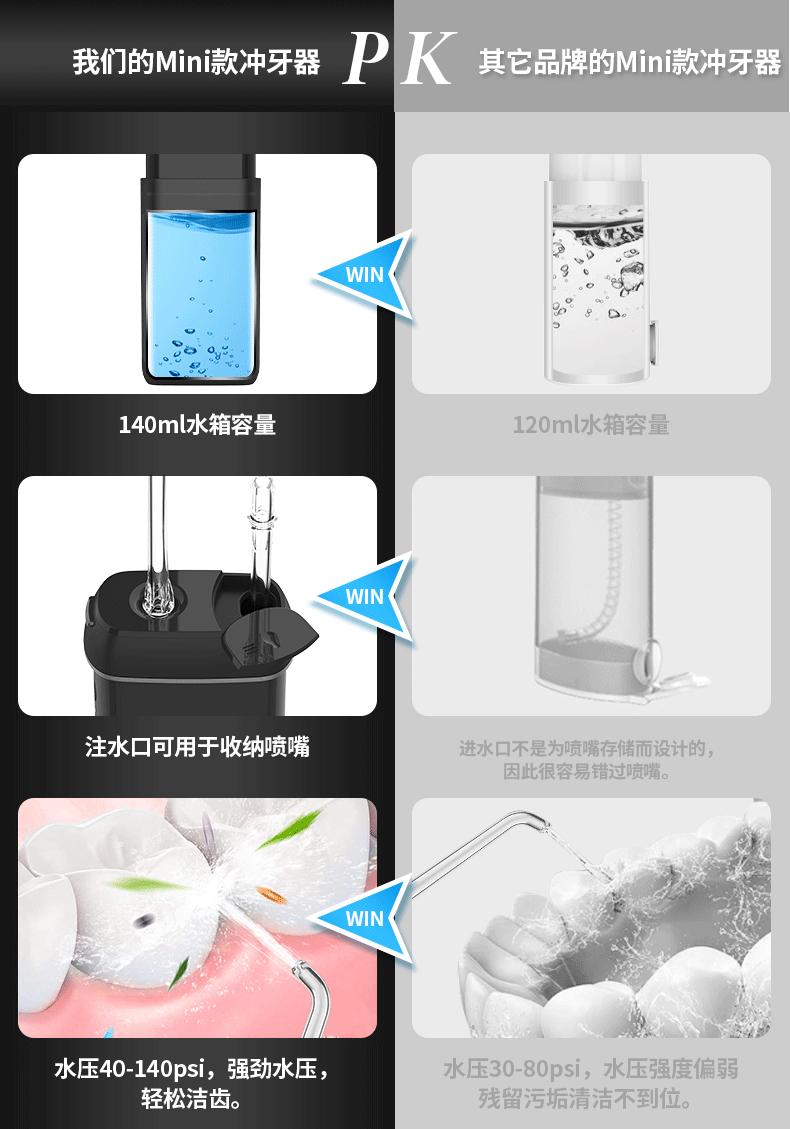 我们的Mini款冲牙器

PK

其它品牌的Mini款冲牙器

WIN

140ml水箱容量

120ml水箱容量

WIN

注水口可用于收纳喷嘴

进水口不是为喷嘴存储而设计的，因此很容易错过喷嘴。

WIN

水压40-140psi，强劲水压，轻松洁齿。

水压30-80psi，水压强度偏弱残留污垢清洁不到位。