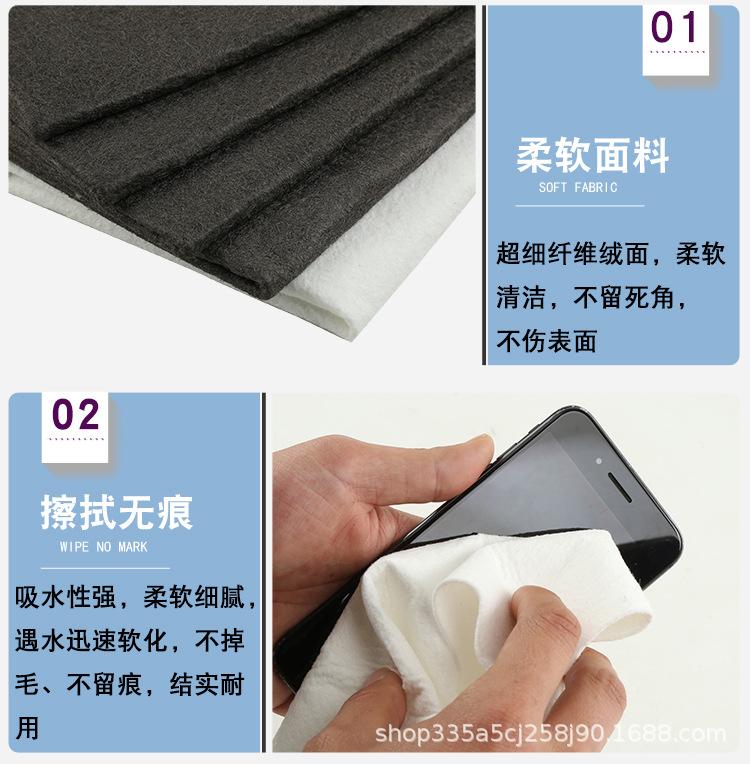 01

柔软面料
SOFT FABRIC

超细纤维绒面，柔软清洁，不留死角，不伤表面

02

擦拭无痕
WIPE NO MARK

吸水性强，柔软细腻，遇水迅速软化，不掉毛、不留痕，结实耐用

shop335a5cj258j90.1688.com