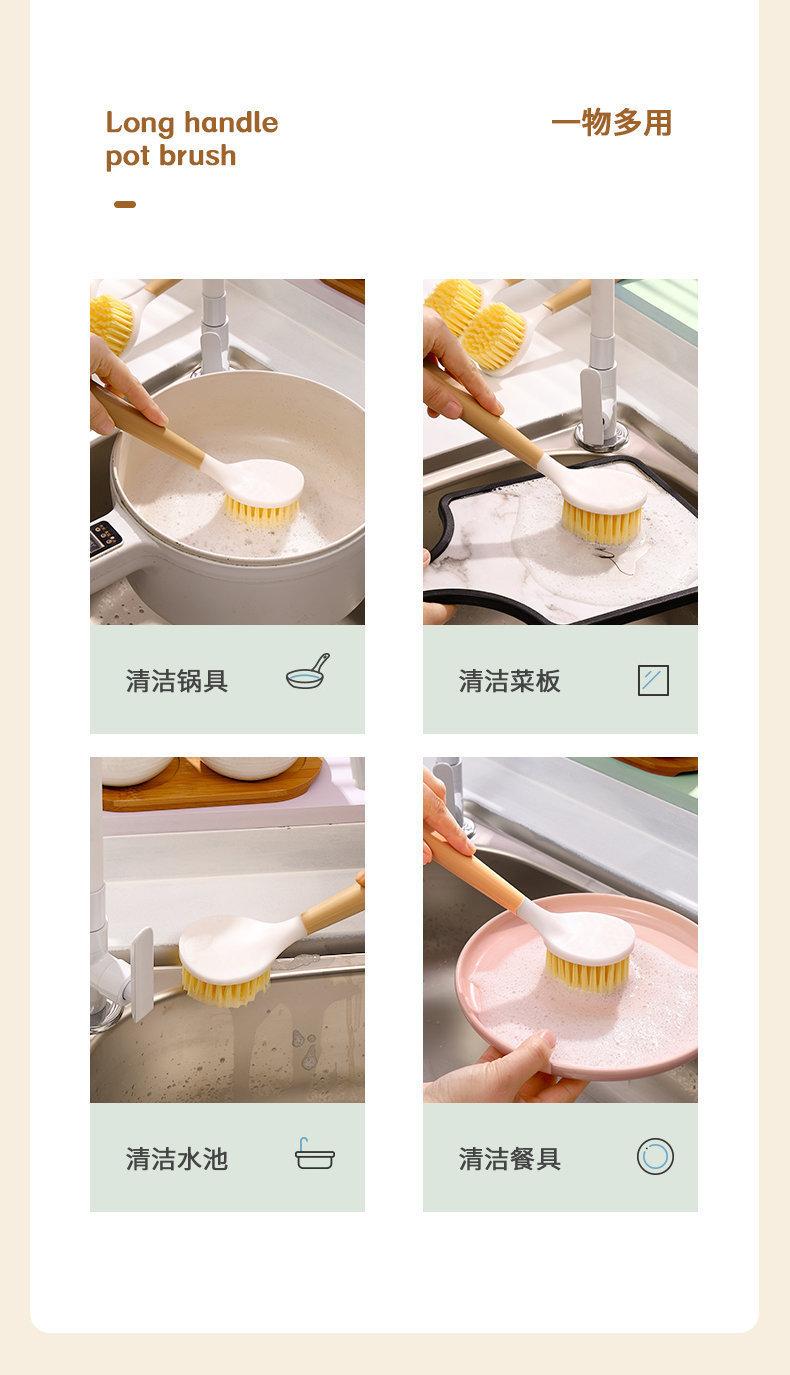 Long handle pot brush

一物多用

清洁锅具

清洁菜板

清洁水池

清洁餐具