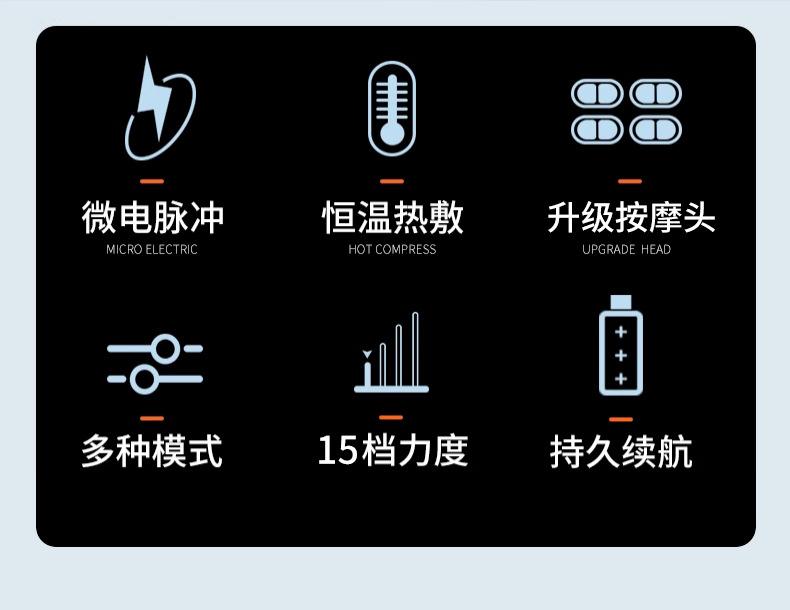 微电脉冲
MICRO ELECTRIC

恒温热敷
HOT COMPRESS

升级按摩头
UPGRADE HEAD

多种模式

15档力度

持久续航