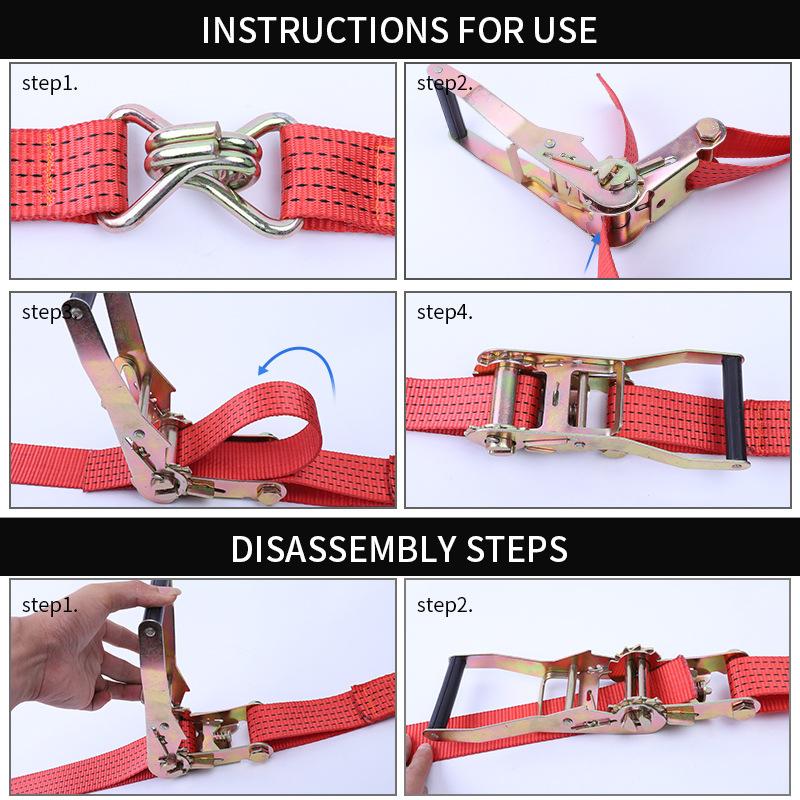 INSTRUCTIONS FOR USE

step1.

step2.

step3.

step4.

DISASSEMBLY STEPS

step1.

step2.