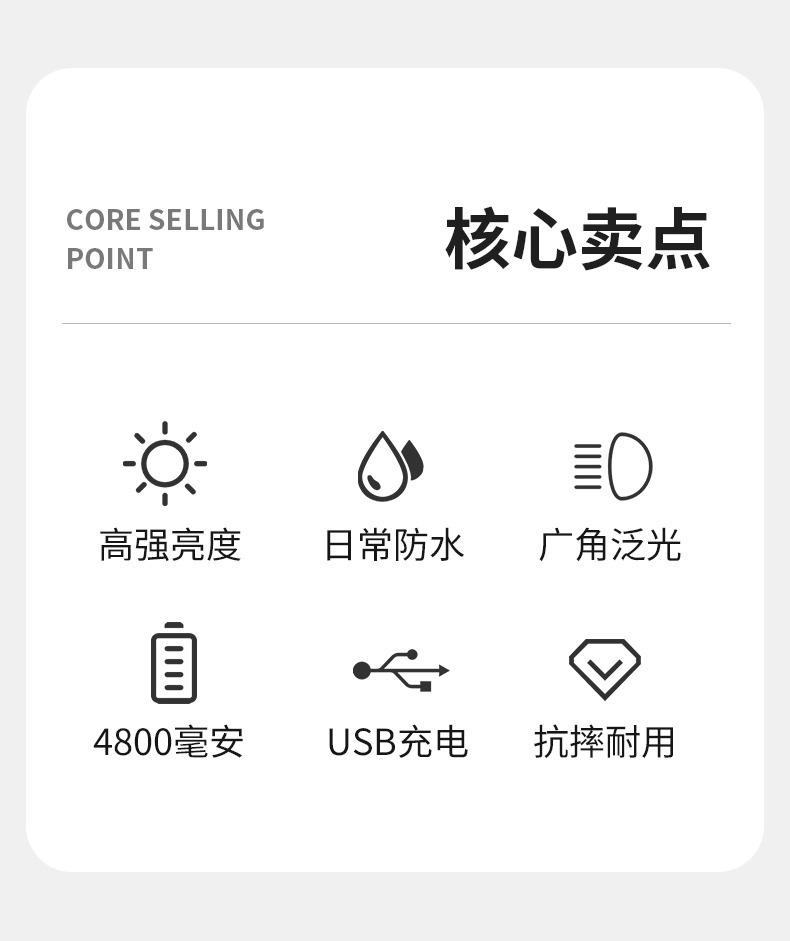 CORE SELLING
POINT

核心卖点

高强亮度

日常防水

广角泛光

4800毫安

USB充电

抗摔耐用