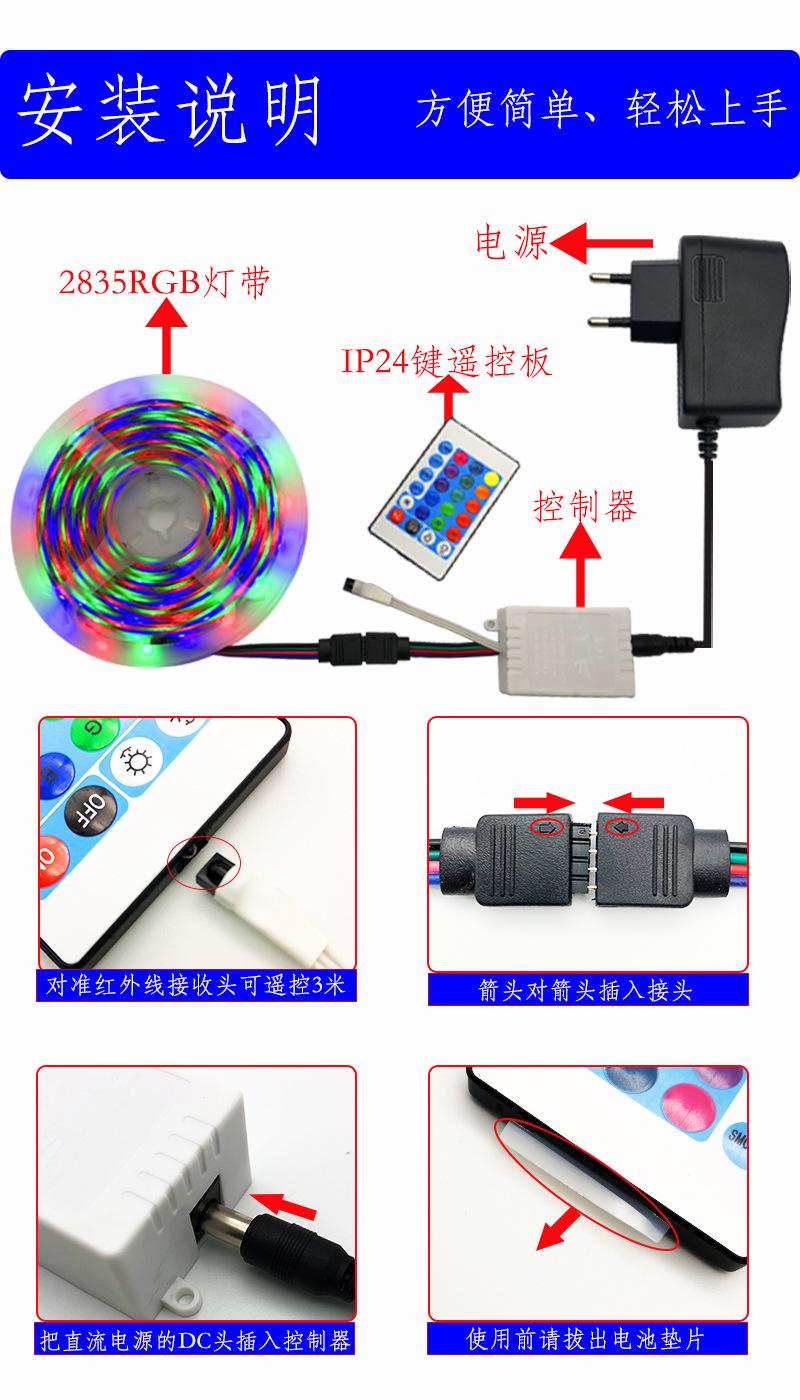 安装说明 方便简单、轻松上手

电源

2835RGB灯带

IP24键遥控板

控制器

OFF

对准红外线接收头可遥控3米

箭头对箭头插入接头

把直流电源的DC头插入控制器

使用前请拔出电池垫片