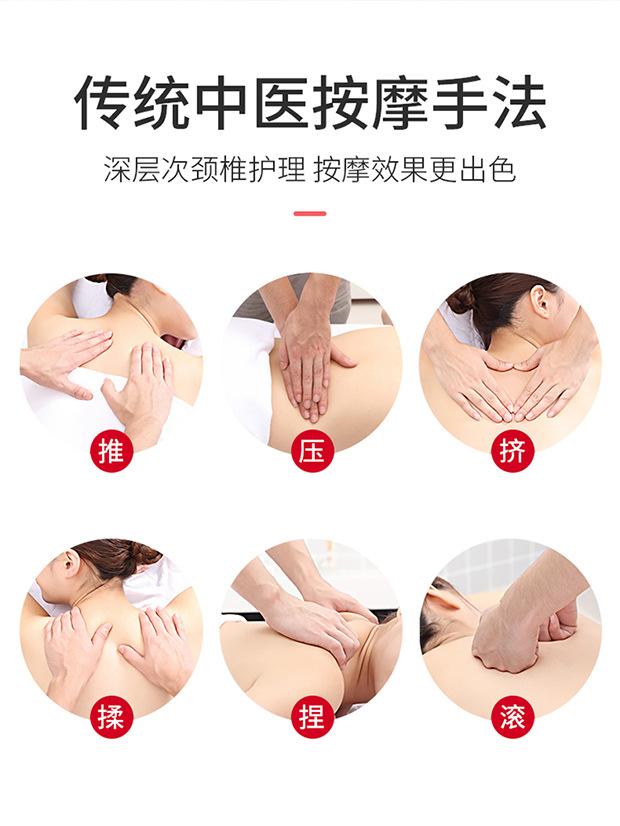 传统中医按摩手法

深层次颈椎护理 按摩效果更出色

推

压

挤

揉

捏

滚