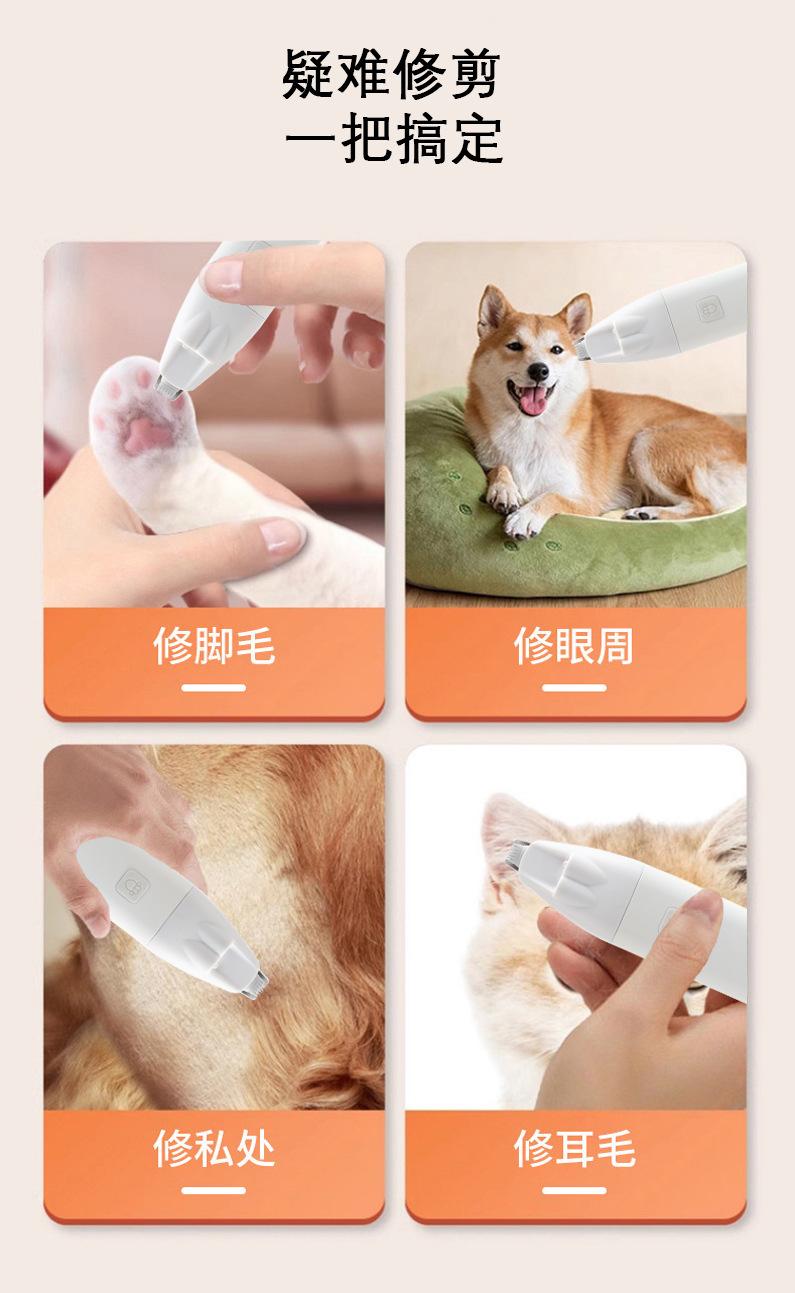 疑难修剪
一把搞定

修脚毛

修眼周

修私处

修耳毛