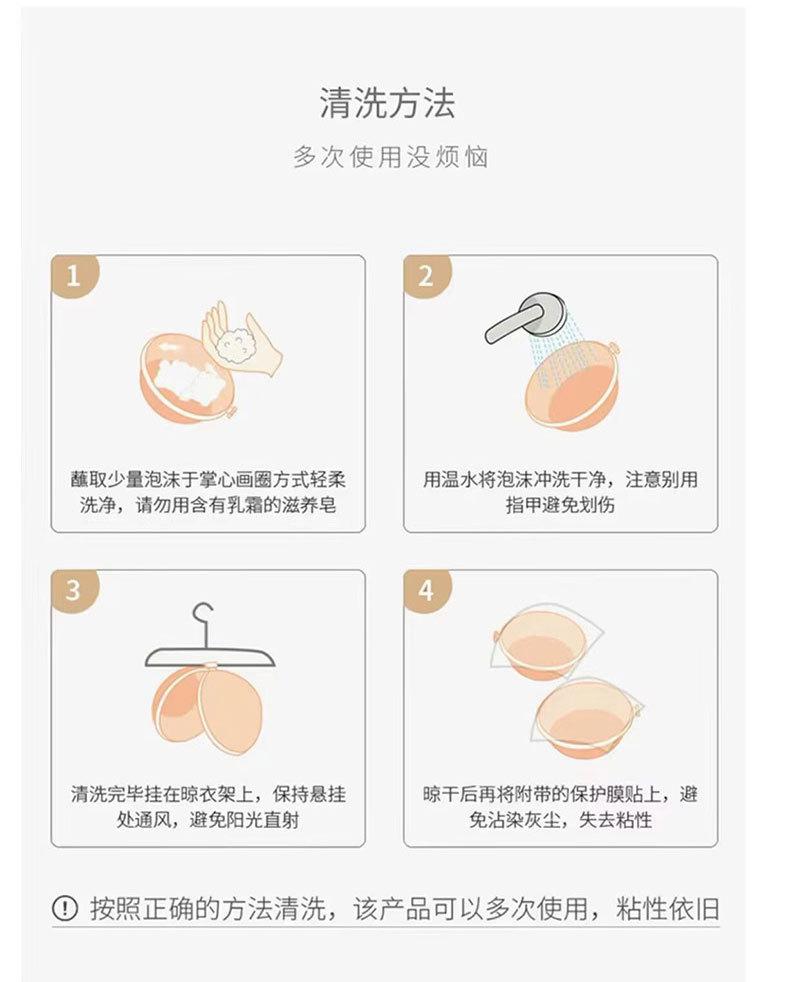 清洗方法
多次使用没烦恼

1
蘸取少量泡沫于掌心画圈方式轻柔洗净，请勿用含有乳霜的滋养皂

2
用温水将泡沫冲洗干净，注意别用指甲避免划伤

3
清洗完毕挂在晾衣架上，保持悬挂处通风，避免阳光直射

4
晾干后再将附带的保护膜贴上，避免沾染灰尘，失去粘性

! 按照正确的方法清洗，该产品可以多次使用，粘性依旧