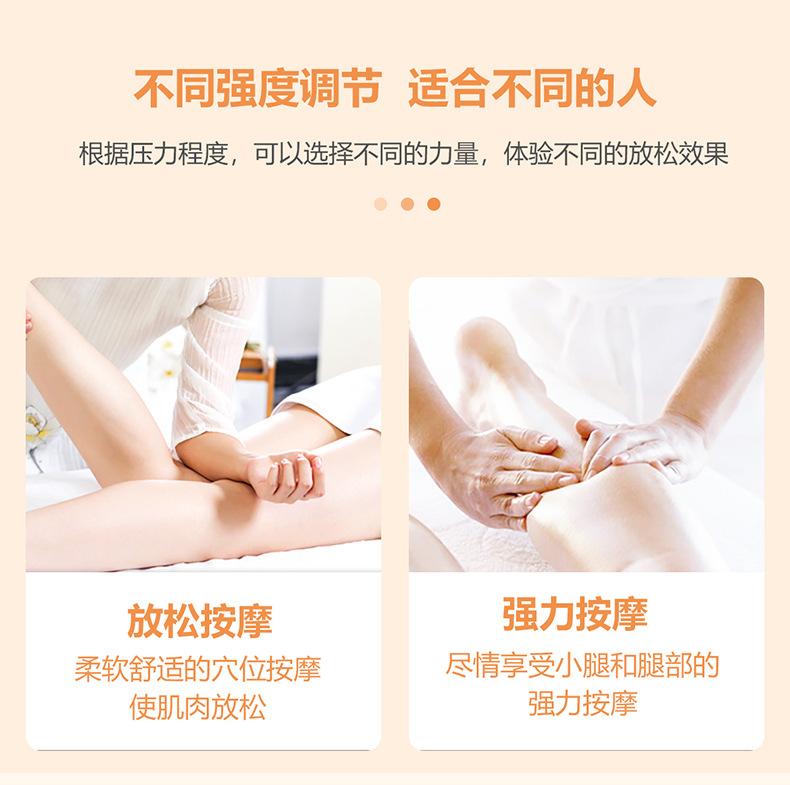 不同强度调节 适合不同的人

根据压力程度，可以选择不同的力量，体验不同的放松效果

放松按摩
柔软舒适的穴位按摩
使肌肉放松

强力按摩
尽情享受小腿和腿部的
强力按摩