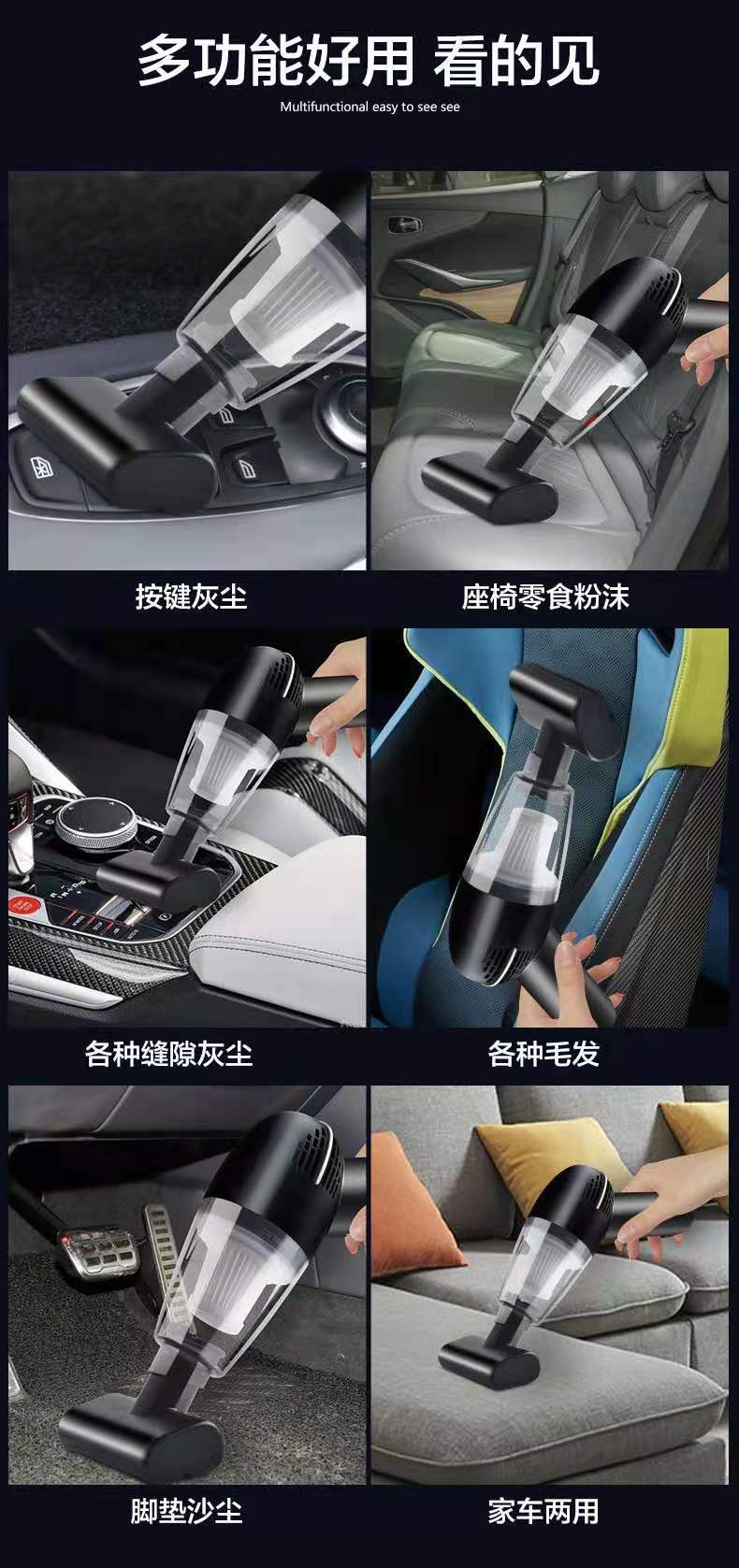 多功能好用 看的见

Multifunctional easy to see see

按键灰尘

座椅零食粉沫

各种缝隙灰尘

各种毛发

脚垫沙尘

家车两用