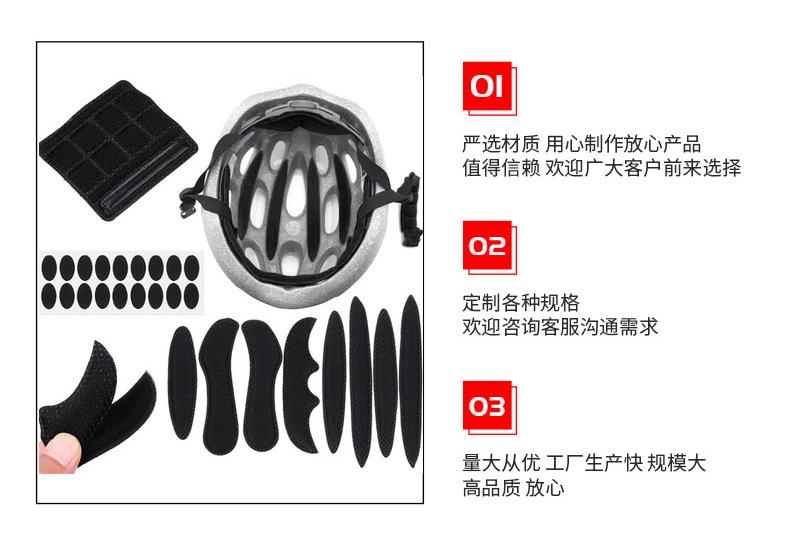 01

严选材质 用心制作放心产品
值得信赖 欢迎广大客户前来选择

02

定制各种规格
欢迎咨询客服沟通需求

03

量大从优 工厂生产快 规模大
高品质 放心