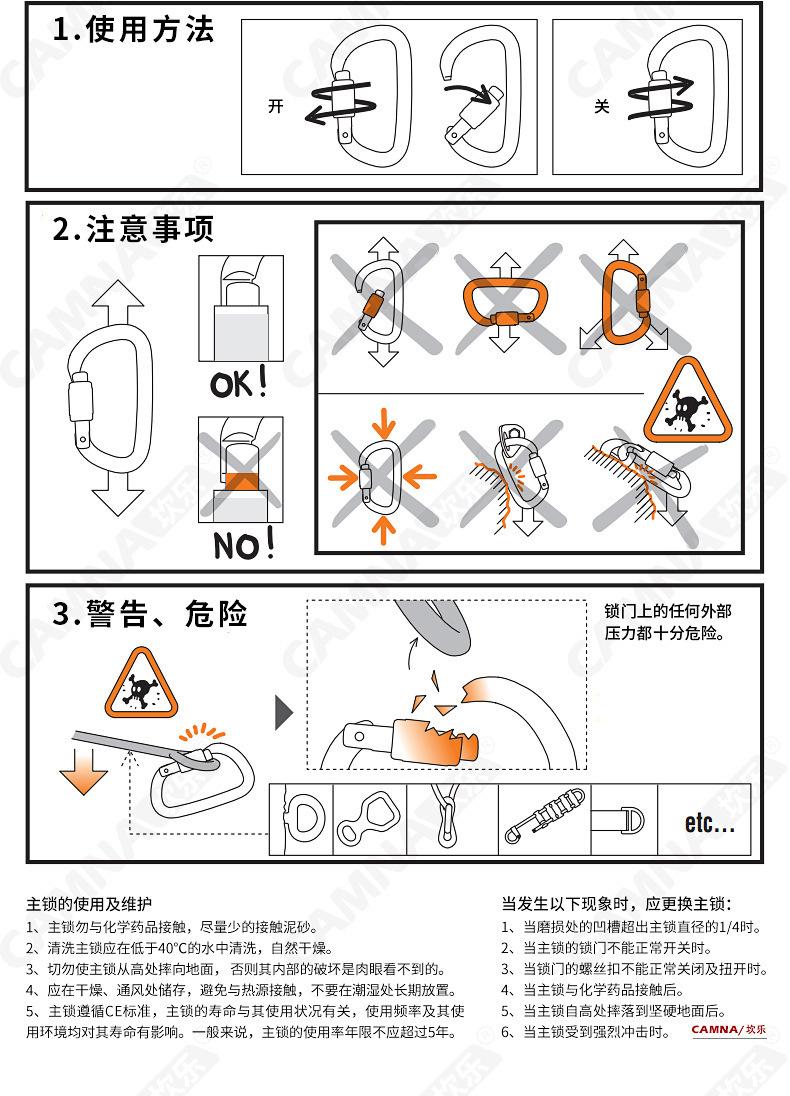 1.使用方法

开

关

2.注意事项

OK!

NO!

3.警告、危险

锁门上的任何外部压力都十分危险。

etc...

主锁的使用及维护
1、主锁勿与化学药品接触，尽量少的接触泥砂。
2、清洗主锁应在低于40°C的水中清洗，自然干燥。
3、切勿使主锁从高处摔向地面，否则其内部的破坏是肉眼看不到的。
4、应在干燥、通风处储存，避免与热源接触，不要在潮湿处长期放置。
5、主锁遵循CE标准，主锁的寿命与其使用状况有关，使用频率及其使用环境均对其寿命有影响。一般来说，主锁的使用率年限不应超过5年。

当发生以下现象时，应更换主锁：
1、当磨损处的凹槽超出主锁直径的1/4时。
2、当主锁的锁门不能正常开关时。
3、当锁门的螺丝扣不能正常关闭及扭开时。
4、当主锁与化学药品接触后。
5、当主锁自高处摔落到坚硬地面后。
6、当主锁受到强烈冲击时。

CAMNA/坎乐