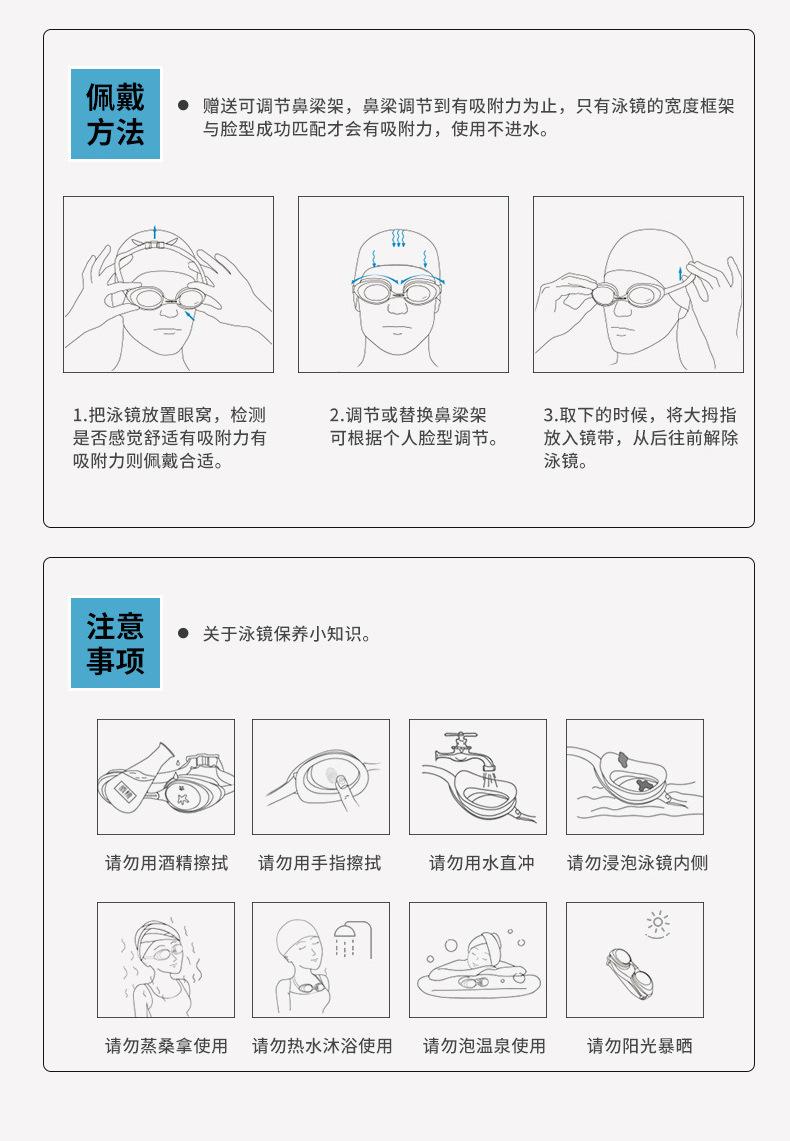 佩戴方法

● 赠送可调节鼻梁架，鼻梁调节到有吸附力为止，只有泳镜的宽度框架与脸型成功匹配才会有吸附力，使用不进水。

1.把泳镜放置眼窝，检测是否感觉舒适有吸附力有吸附力则佩戴合适。

2.调节或替换鼻梁架可根据个人脸型调节。

3.取下的时候，将大拇指放入镜带，从后往前解除泳镜。

注意事项

● 关于泳镜保养小知识。

请勿用酒精擦拭

请勿用手指擦拭

请勿用水直冲

请勿浸泡泳镜内侧

请勿蒸桑拿使用

请勿热水沐浴使用

请勿泡温泉使用

请勿阳光暴晒