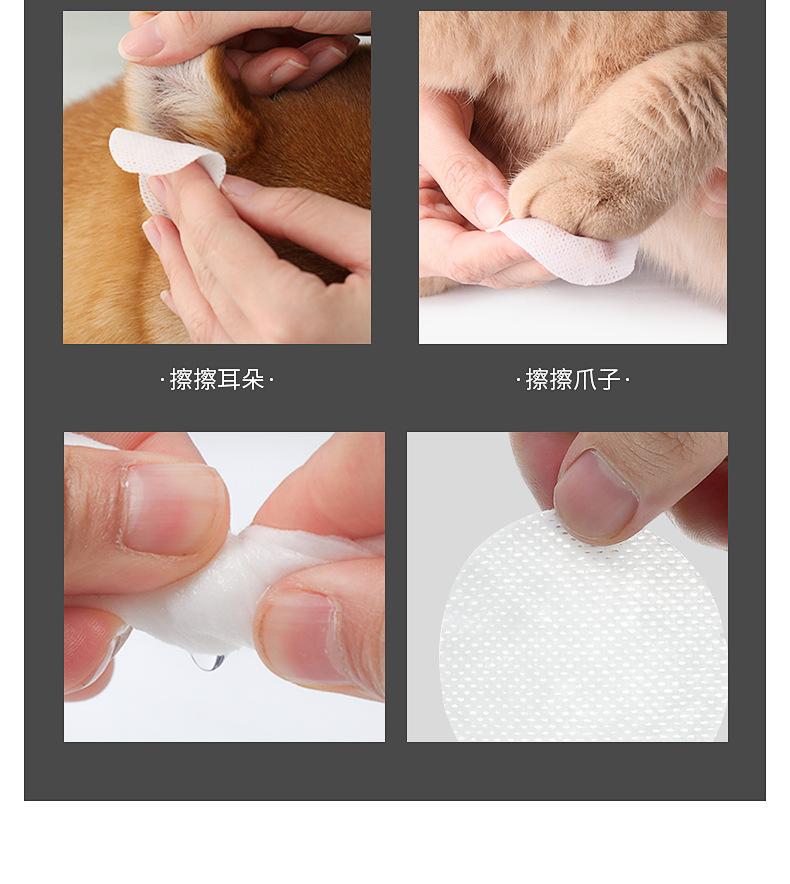 ·擦擦耳朵·

·擦擦爪子·