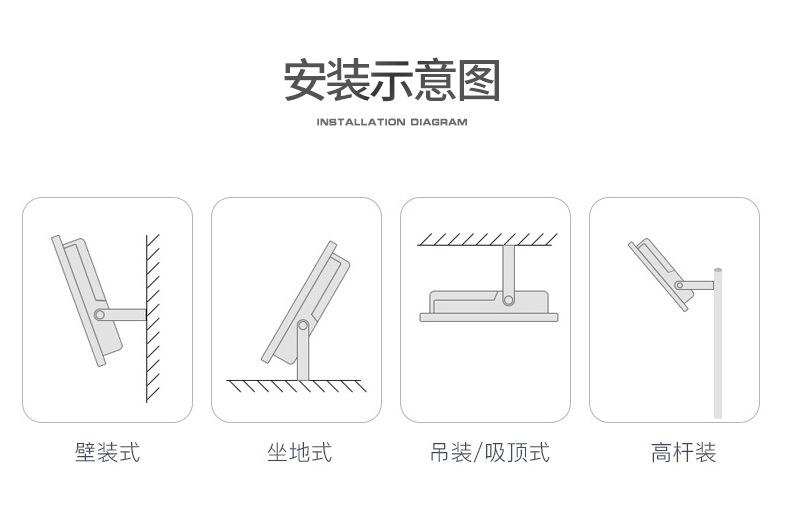 安装示意图

INSTALLATION DIAGRAM

壁装式

坐地式

吊装/吸顶式

高杆装