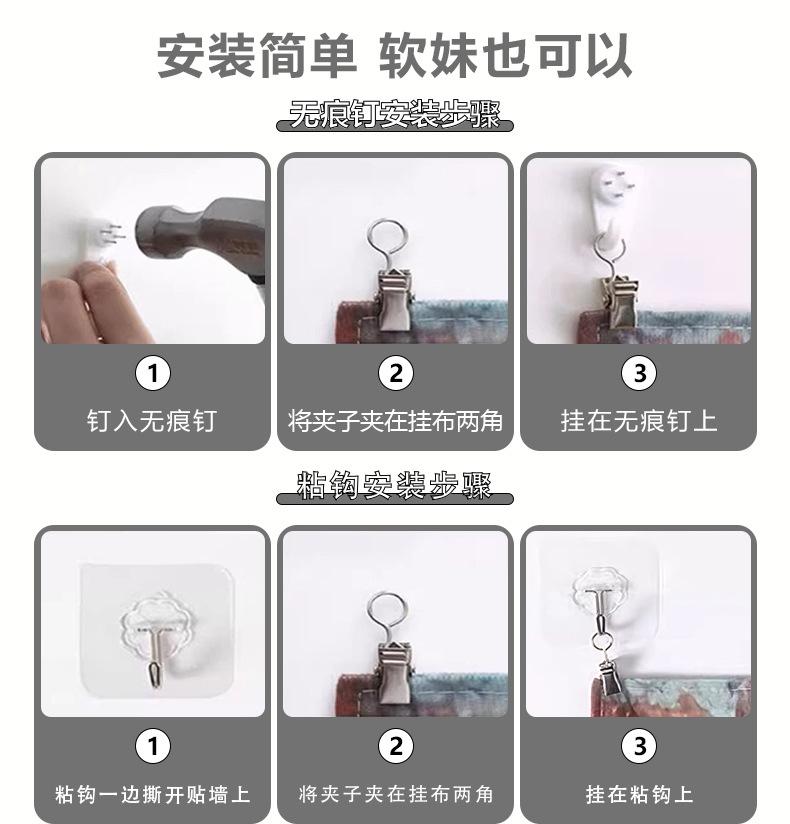 安装简单 软妹也可以

无痕钉安装步骤

1
钉入无痕钉

2
将夹子夹在挂布两角

3
挂在无痕钉上

粘钩安装步骤

1
粘钩一边撕开贴墙上

2
将夹子夹在挂布两角

3
挂在粘钩上