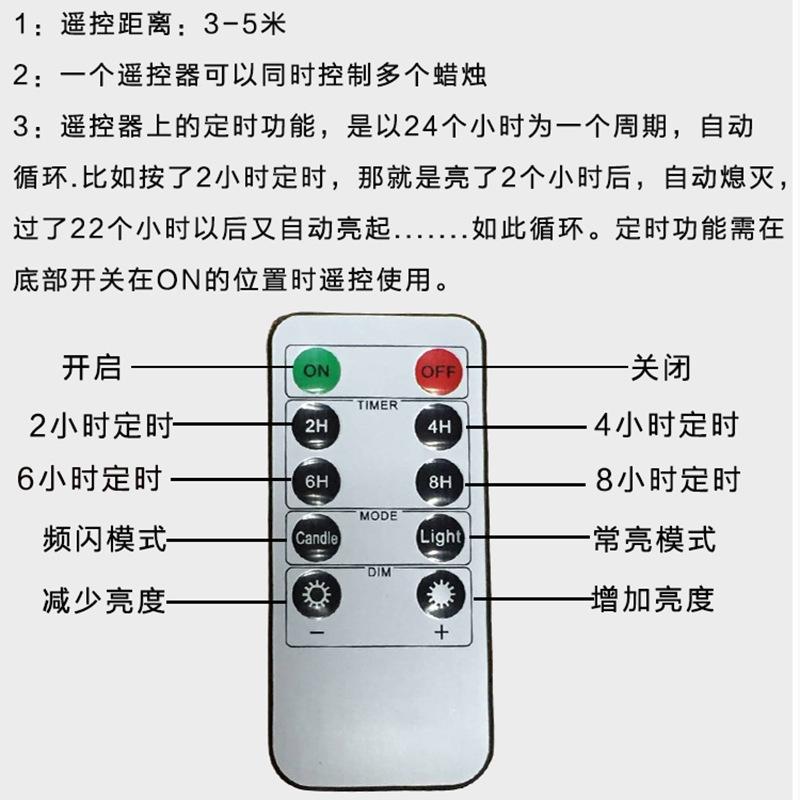 1：遥控距离：3-5米

2：一个遥控器可以同时控制多个蜡烛

3：遥控器上的定时功能，是以24个小时为一个周期，自动循环.比如按了2小时定时，那就是亮了2个小时后，自动熄灭，过了22个小时以后又自动亮起.......如此循环。定时功能需在底部开关在ON的位置时遥控使用。

开启
ON
OFF
关闭

TIMER
2小时定时
2H
4H
4小时定时
6小时定时
6H
8H
8小时定时

MODE
频闪模式
Candle
Light
常亮模式

DIM
减少亮度
增加亮度
−
+