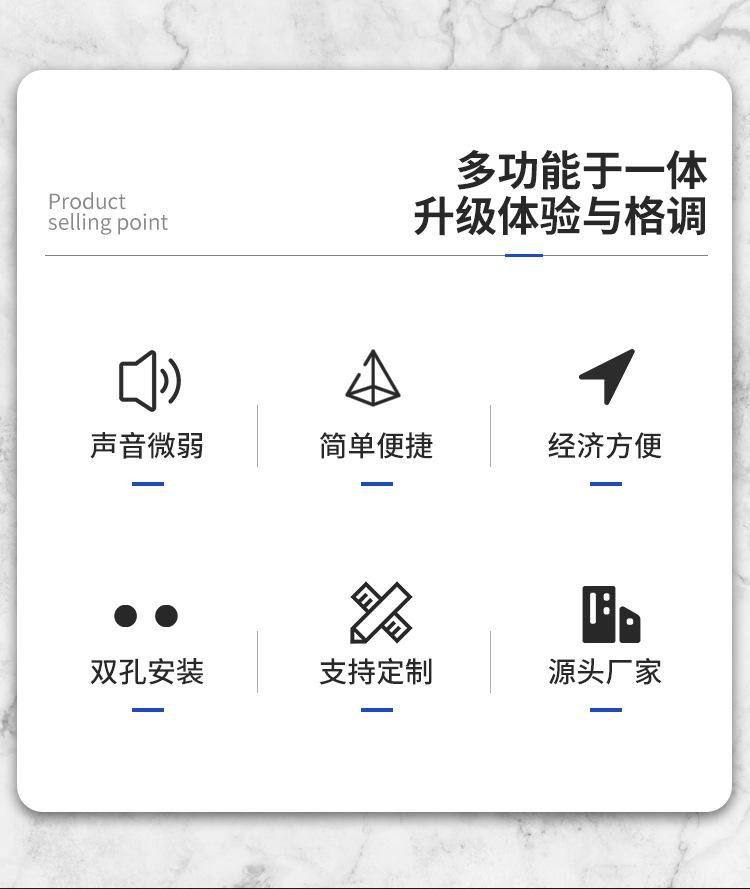 Product
selling point

多功能于一体
升级体验与格调

声音微弱

简单便捷

经济方便

双孔安装

支持定制

源头厂家