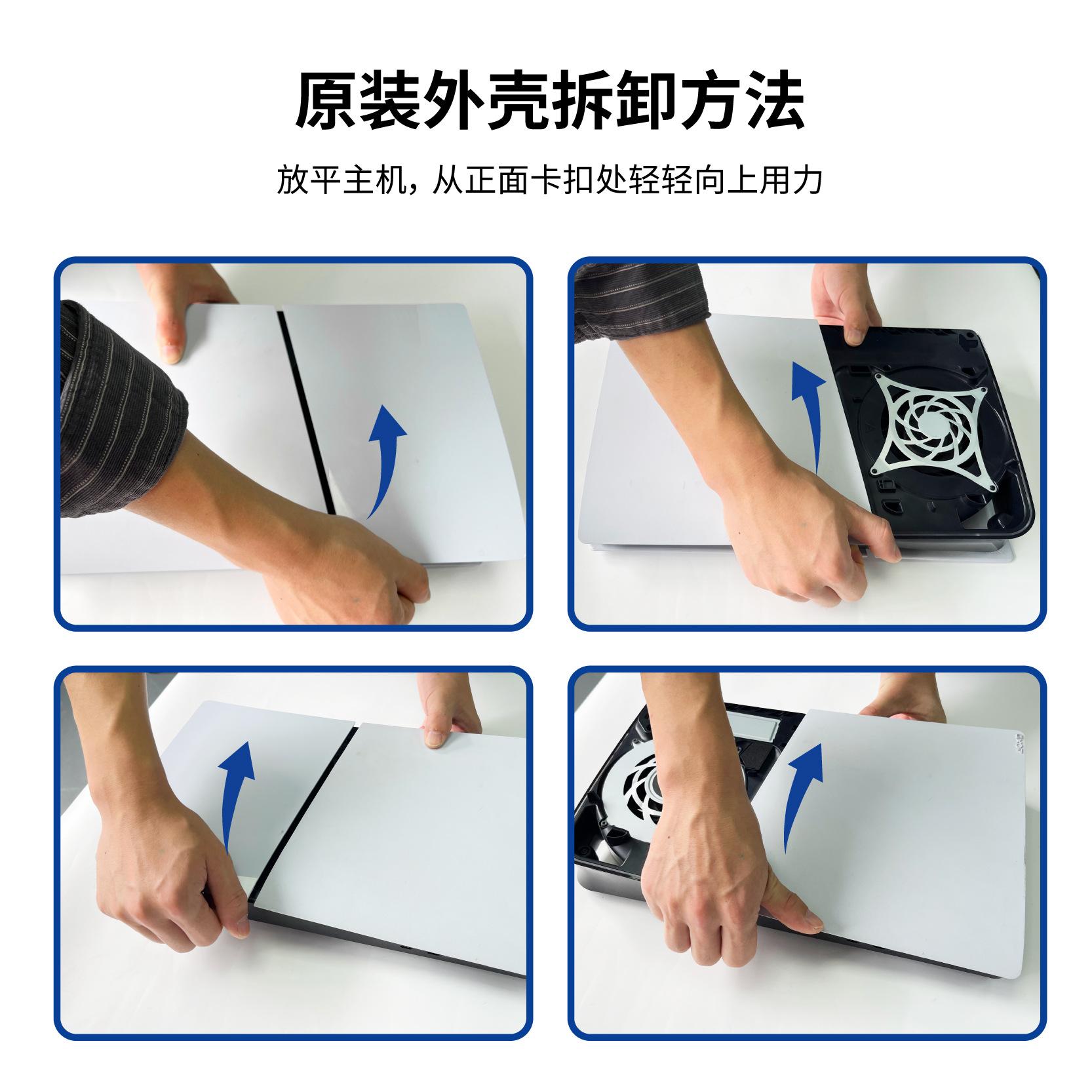 原装外壳拆卸方法

放平主机，从正面卡扣处轻轻向上用力