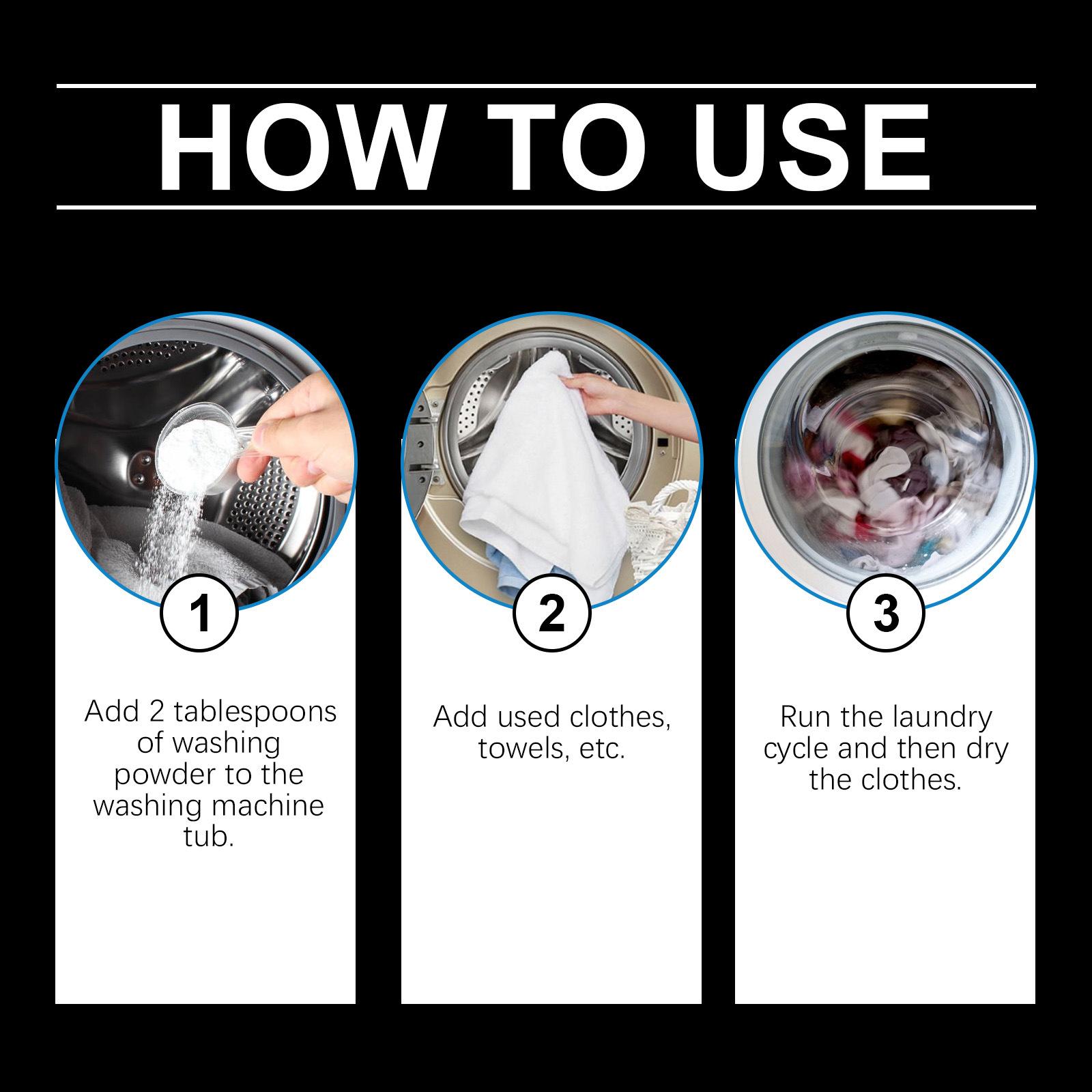 HOW TO USE

1

Add 2 tablespoons of washing powder to the washing machine tub.

2

Add used clothes, towels, etc.

3

Run the laundry cycle and then dry the clothes.