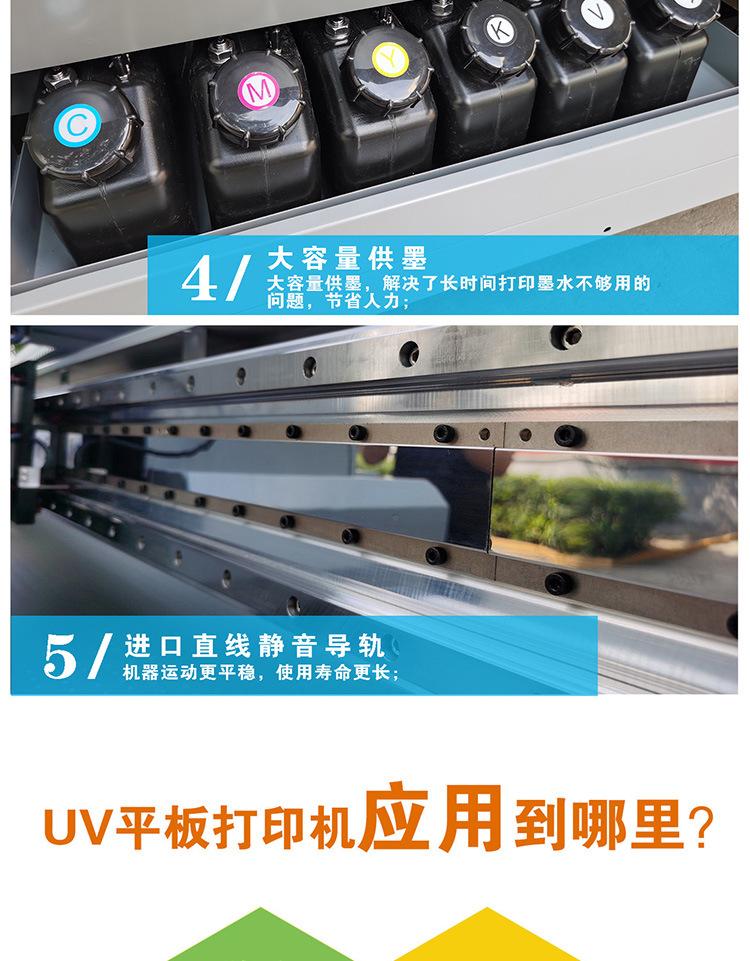 C M Y K V

4/ 大容量供墨
大容量供墨，解决了长时间打印墨水不够用的问题，节省人力；

5/ 进口直线静音导轨
机器运动更平稳，使用寿命更长；

UV平板打印机应用到哪里？