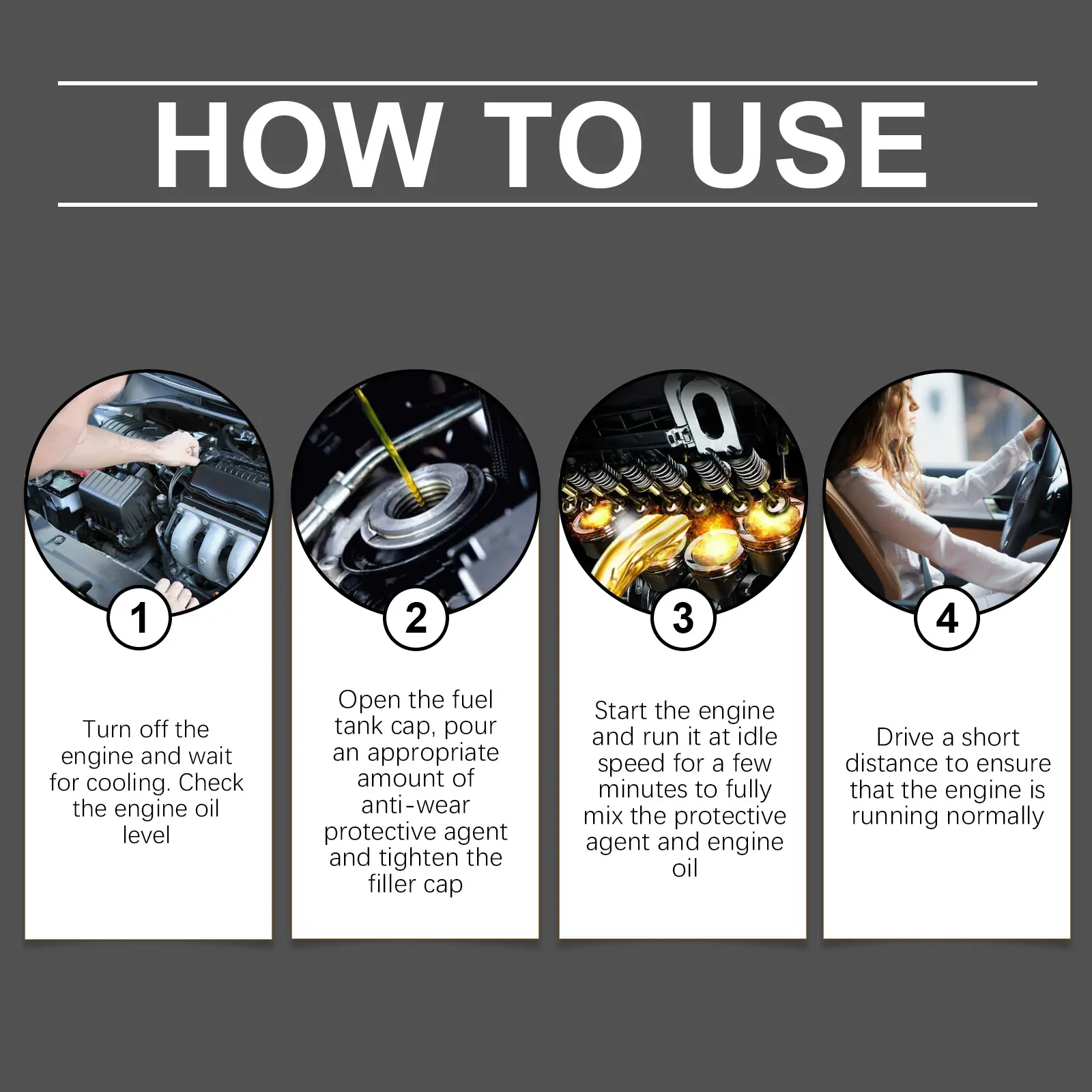 HOW TO USE

1

Turn off the engine and wait for cooling. Check the engine oil level

2

Open the fuel tank cap, pour an appropriate amount of anti-wear protective agent and tighten the filler cap

3

Start the engine and run it at idle speed for a few minutes to fully mix the protective agent and engine oil

4

Drive a short distance to ensure that the engine is running normally