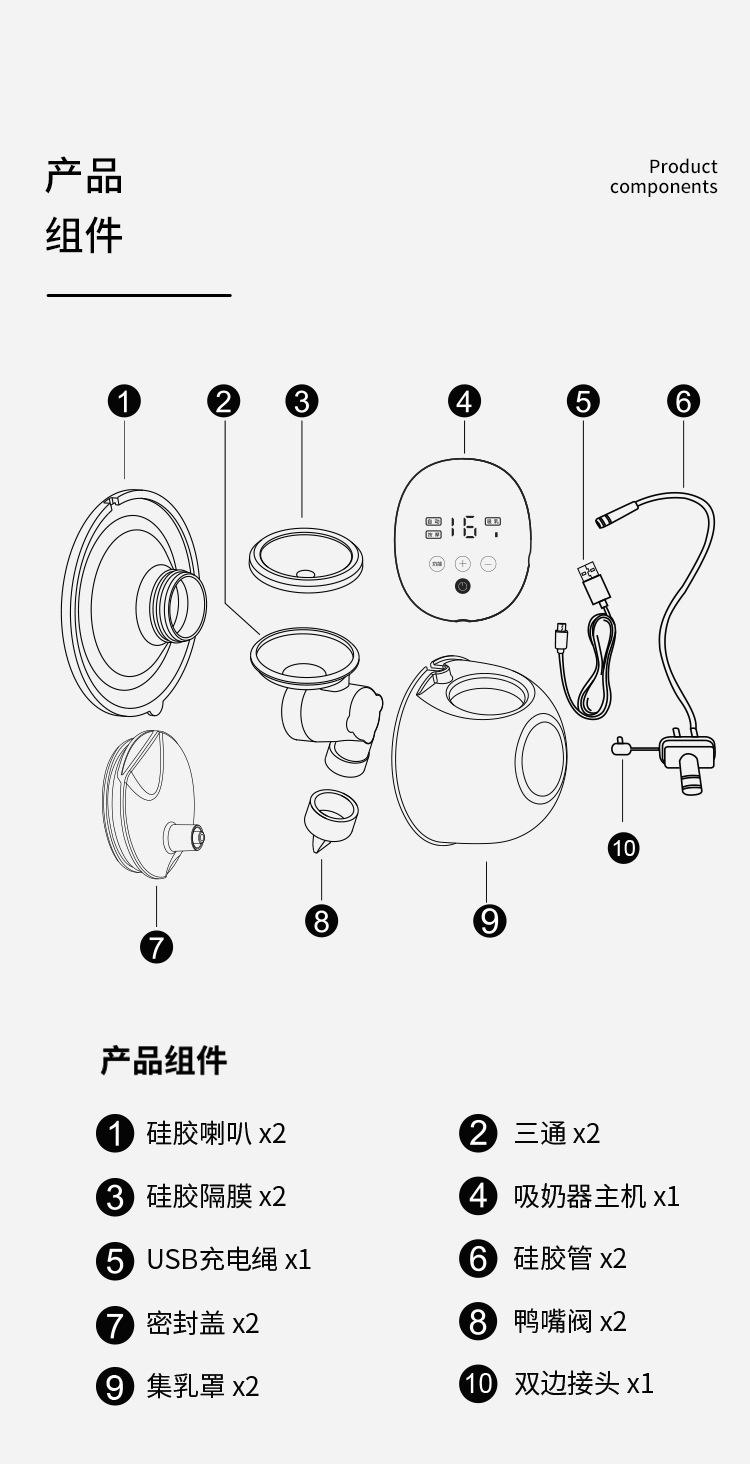 产品
组件

Product
components

1
2
3
4
5
6

16

10
7
8
9

产品组件

1 硅胶喇叭 x2
2 三通 x2
3 硅胶隔膜 x2
4 吸奶器主机 x1
5 USB充电绳 x1
6 硅胶管 x2
7 密封盖 x2
8 鸭嘴阀 x2
9 集乳罩 x2
10 双边接头 x1