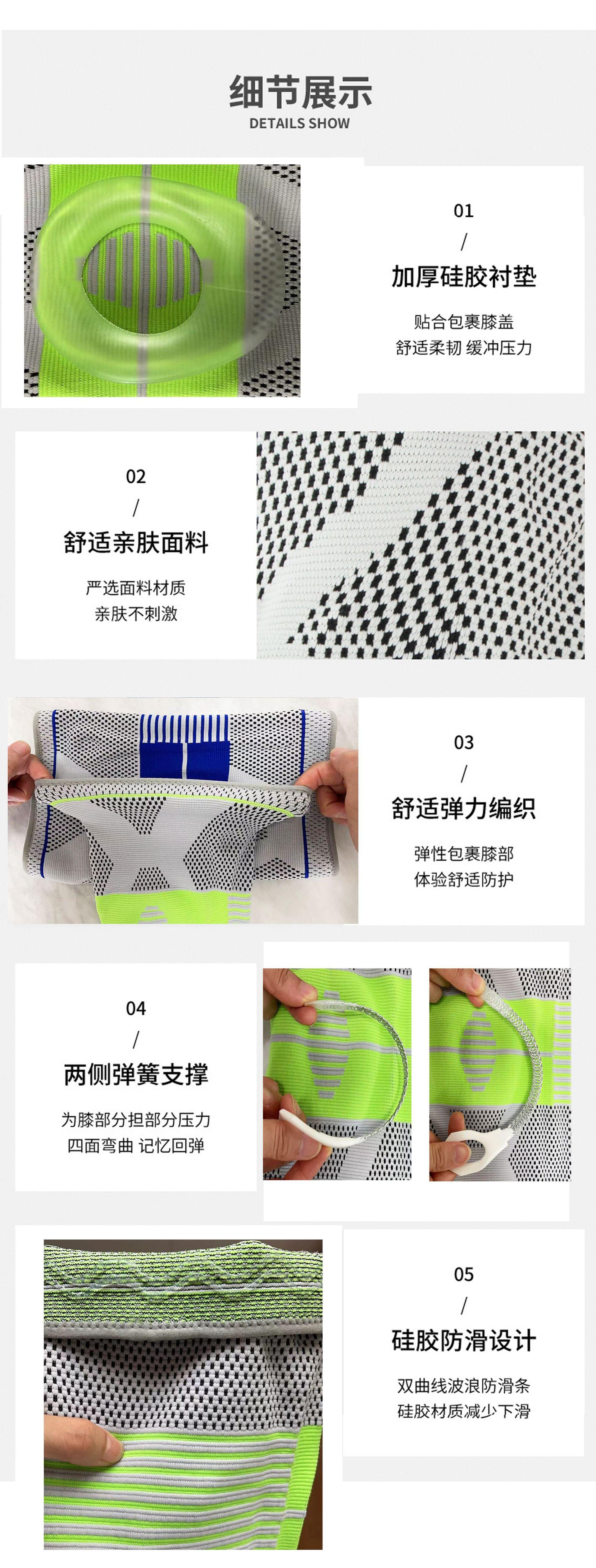 细节展示
DETAILS SHOW

01
/
加厚硅胶衬垫
贴合包裹膝盖
舒适柔韧 缓冲压力

02
/
舒适亲肤面料
严选面料材质
亲肤不刺激

03
/
舒适弹力编织
弹性包裹膝部
体验舒适防护

04
/
两侧弹簧支撑
为膝部分担部分压力
四面弯曲 记忆回弹

05
/
硅胶防滑设计
双曲线波浪防滑条
硅胶材质减少下滑