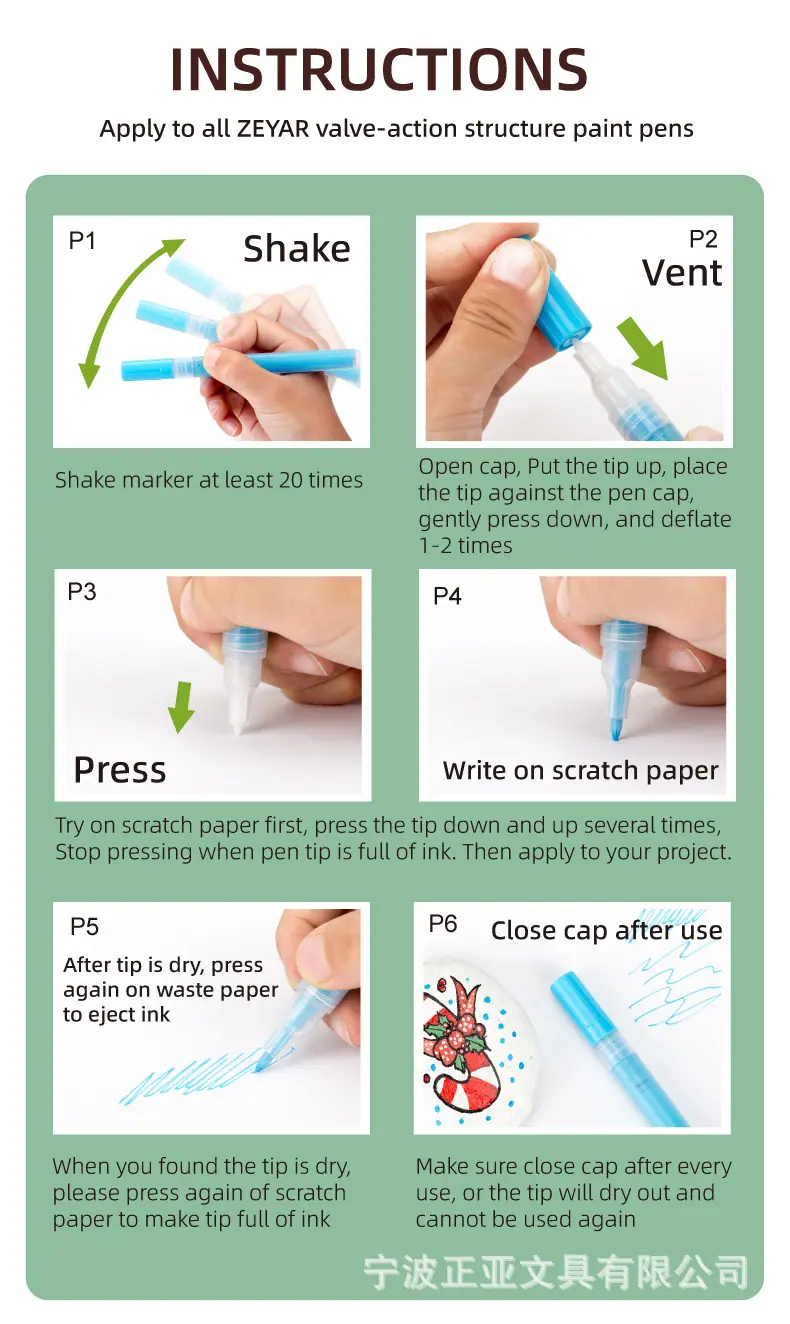 INSTRUCTIONS

Apply to all ZEYAR valve-action structure paint pens

P1

Shake

Shake marker at least 20 times

P2

Vent

Open cap, Put the tip up, place the tip against the pen cap, gently press down, and deflate 1-2 times

P3

Press

P4

Write on scratch paper

Try on scratch paper first, press the tip down and up several times, Stop pressing when pen tip is full of ink. Then apply to your project.

P5

After tip is dry, press again on waste paper to eject ink

When you found the tip is dry, please press again of scratch paper to make tip full of ink

P6

Close cap after use

Make sure close cap after every use, or the tip will dry out and cannot be used again

宁波正亚文具有限公司