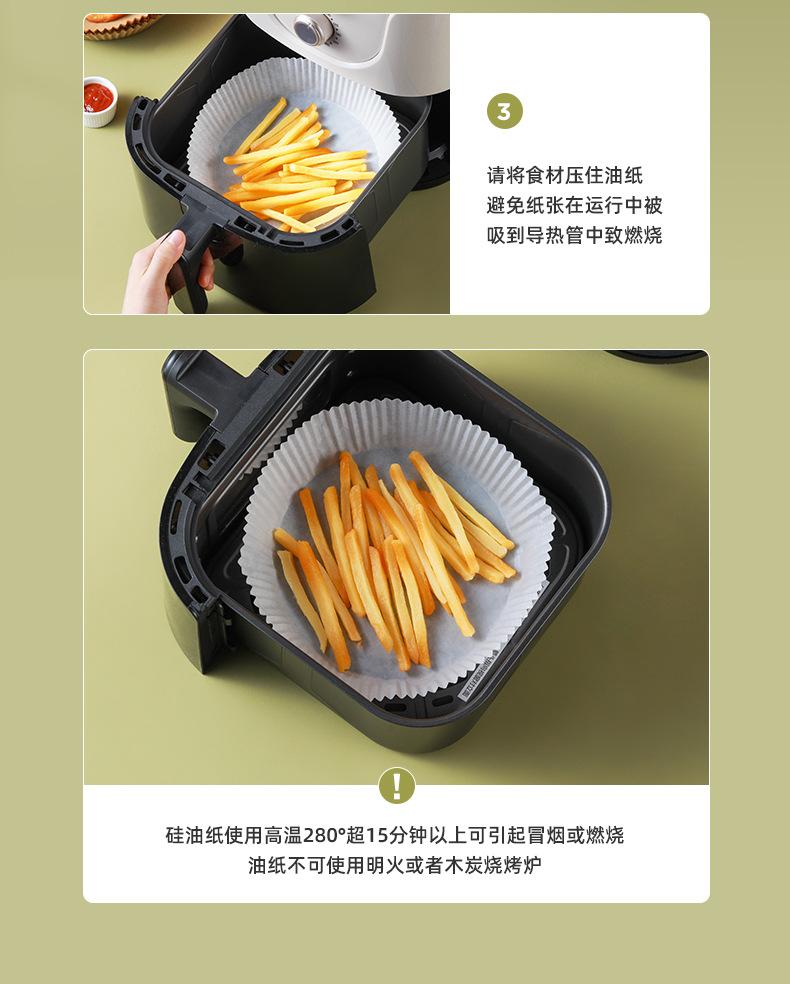 3

请将食材压住油纸
避免纸张在运行中被
吸到导热管中致燃烧

!

硅油纸使用高温280°超15分钟以上可引起冒烟或燃烧
油纸不可使用明火或者木炭烧烤炉