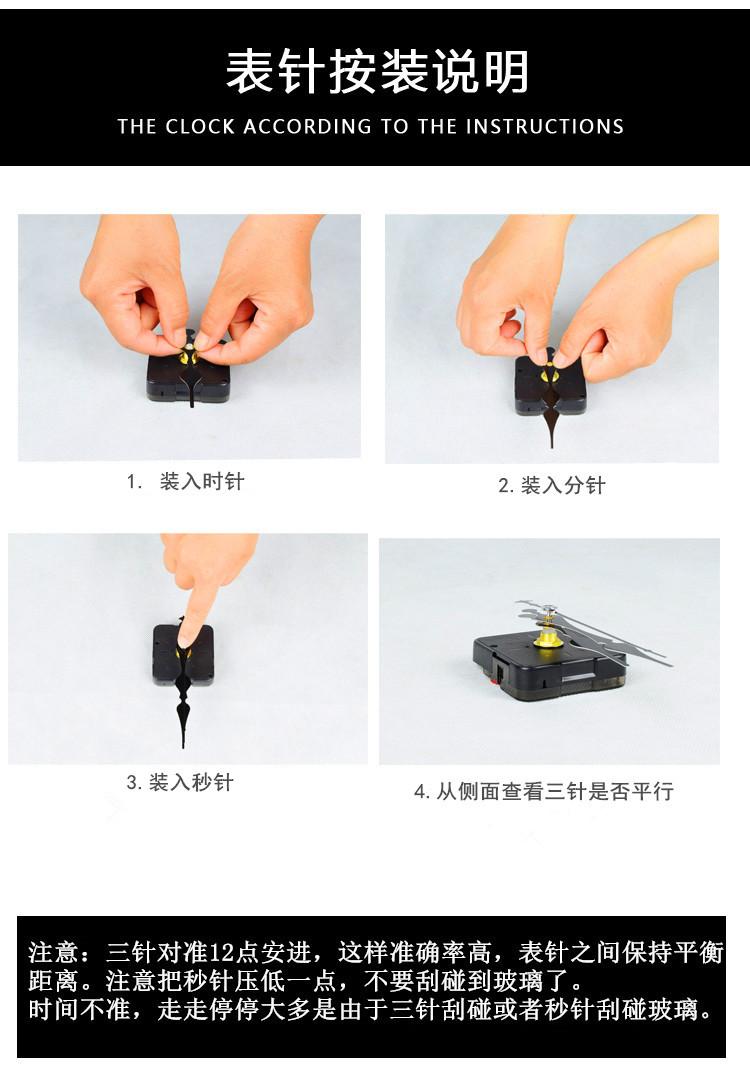 表针按装说明

THE CLOCK ACCORDING TO THE INSTRUCTIONS

1. 装入时针

2. 装入分针

3. 装入秒针

4. 从侧面查看三针是否平行

注意：三针对准12点安进，这样准确率高，表针之间保持平衡距离。注意把秒针压低一点，不要刮碰到玻璃了。
时间不准，走走停停大多是由于三针刮碰或者秒针刮碰玻璃。