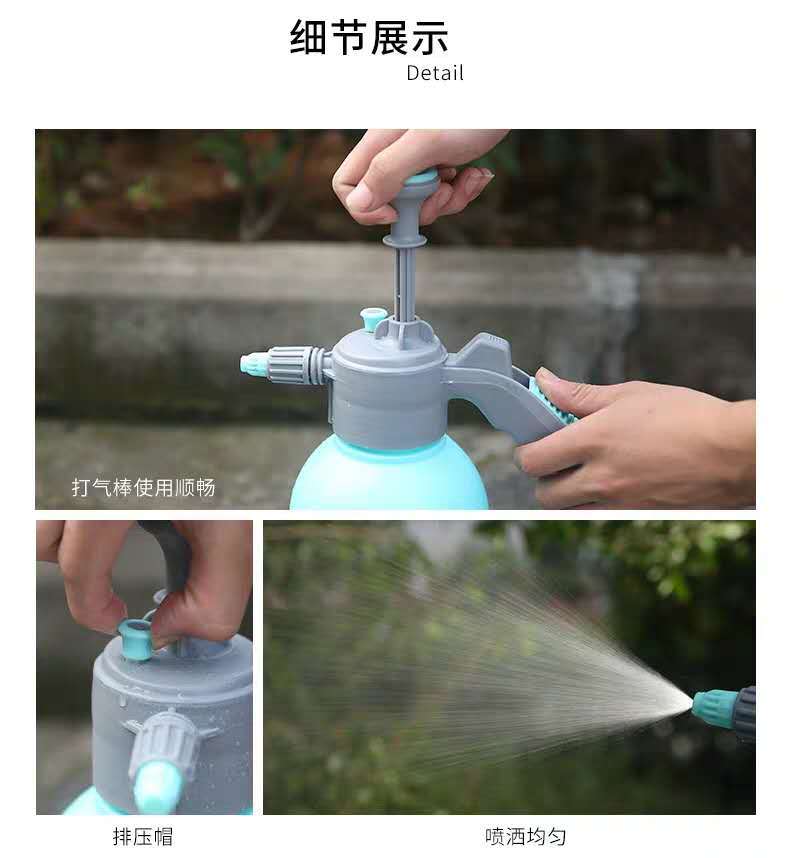 细节展示
Detail

打气棒使用顺畅

排压帽

喷洒均匀