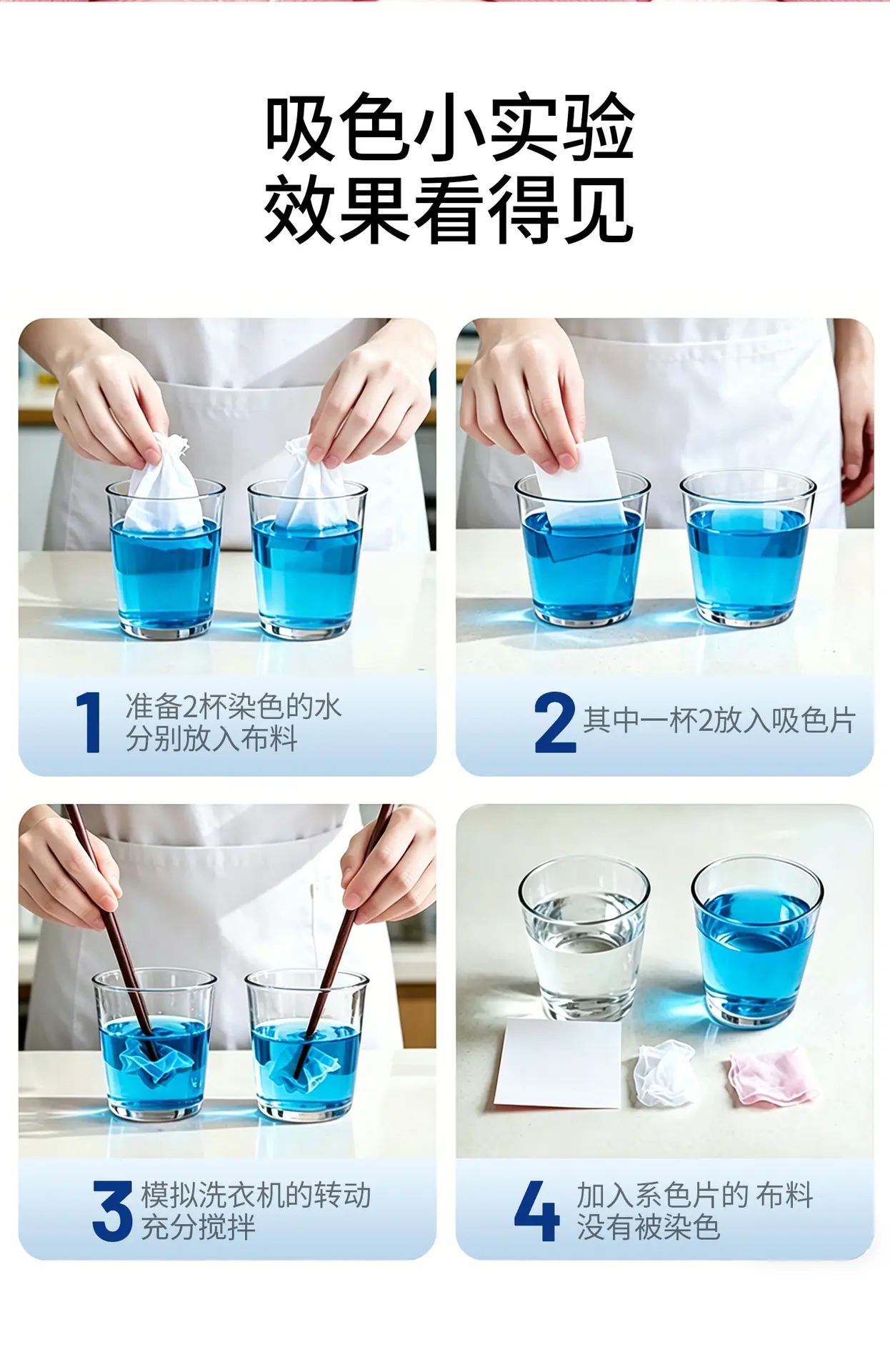 吸色小实验
效果看得见

1 准备2杯染色的水
分别放入布料

2 其中一杯2放入吸色片

3 模拟洗衣机的转动
充分搅拌

4 加入系色片的 布料
没有被染色