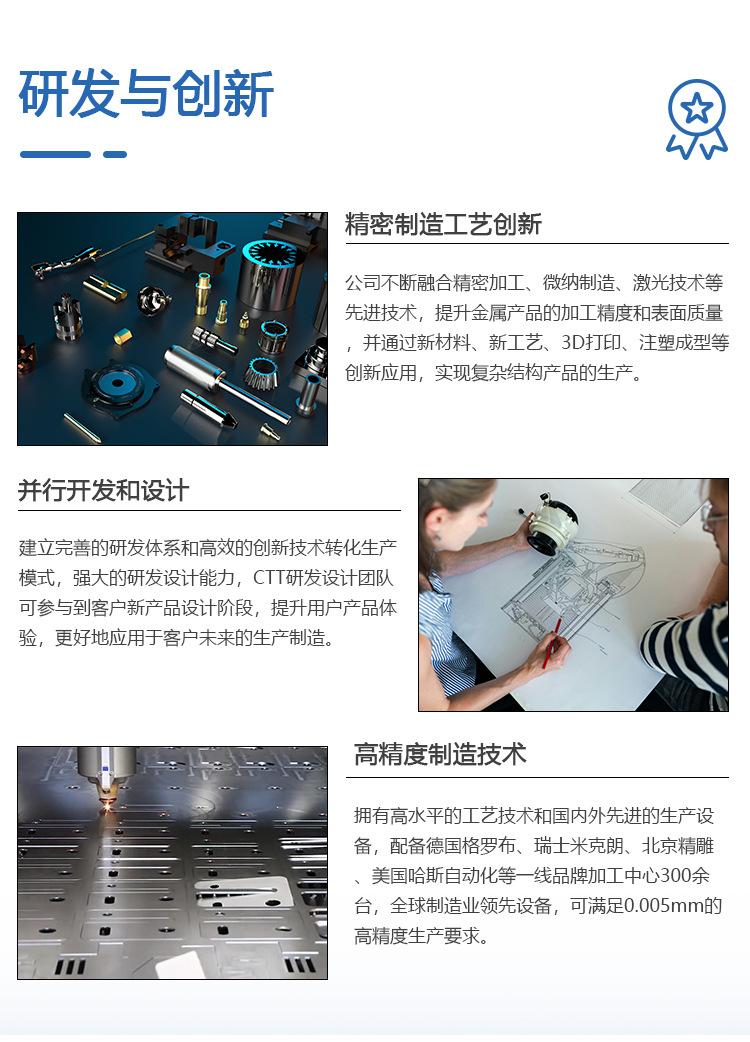 研发与创新

精密制造工艺创新

公司不断融合精密加工、微纳制造、激光技术等先进技术，提升金属产品的加工精度和表面质量，并通过新材料、新工艺、3D打印、注塑成型等创新应用，实现复杂结构产品的生产。

并行开发和设计

建立完善的研发体系和高效的创新技术转化生产模式，强大的研发设计能力，CTT研发设计团队可参与到客户新产品设计阶段，提升用户产品体验，更好地应用于客户未来的生产制造。

高精度制造技术

拥有高水平的工艺技术和国内外先进的生产设备，配备德国格罗布、瑞士米克朗、北京精雕、美国哈斯自动化等一线品牌加工中心300余台，全球制造业领先设备，可满足0.005mm的高精度生产要求。