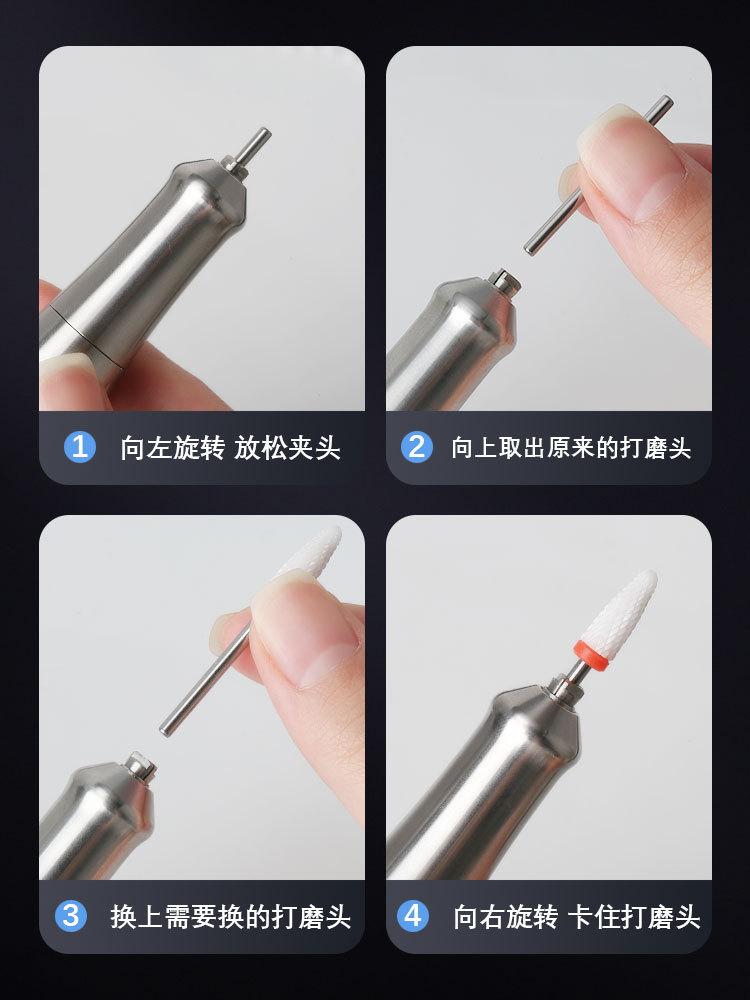 1 向左旋转 放松夹头

2 向上取出原来的打磨头

3 换上需要换的打磨头

4 向右旋转 卡住打磨头