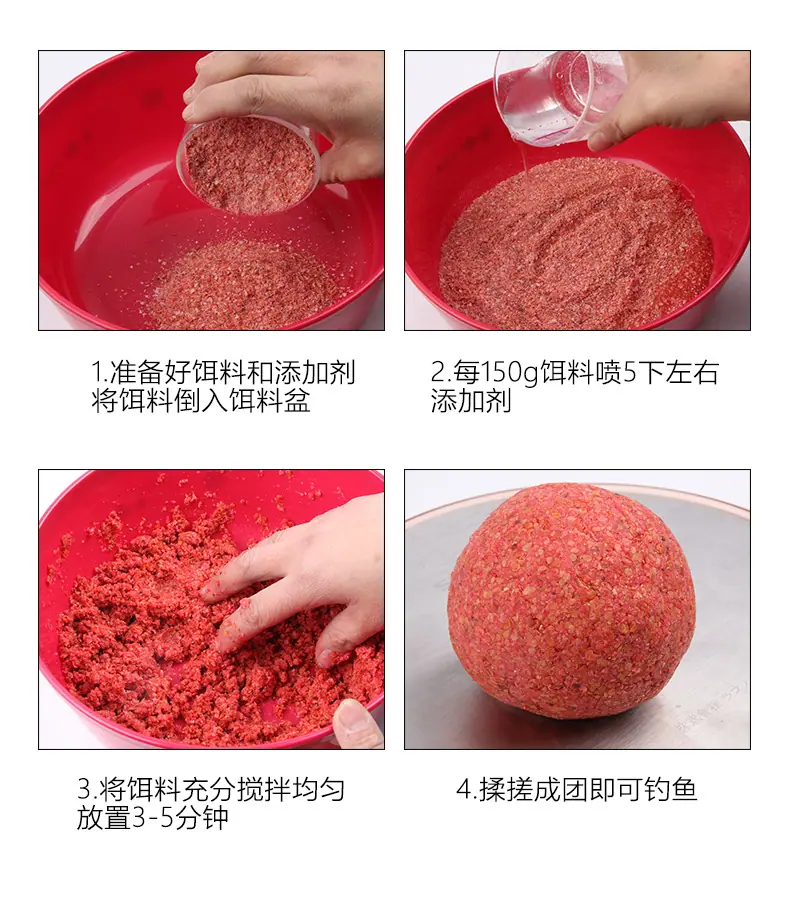 1.准备好饵料和添加剂
将饵料倒入饵料盆

2.每150g饵料喷5下左右
添加剂

3.将饵料充分搅拌均匀
放置3-5分钟

4.揉搓成团即可钓鱼