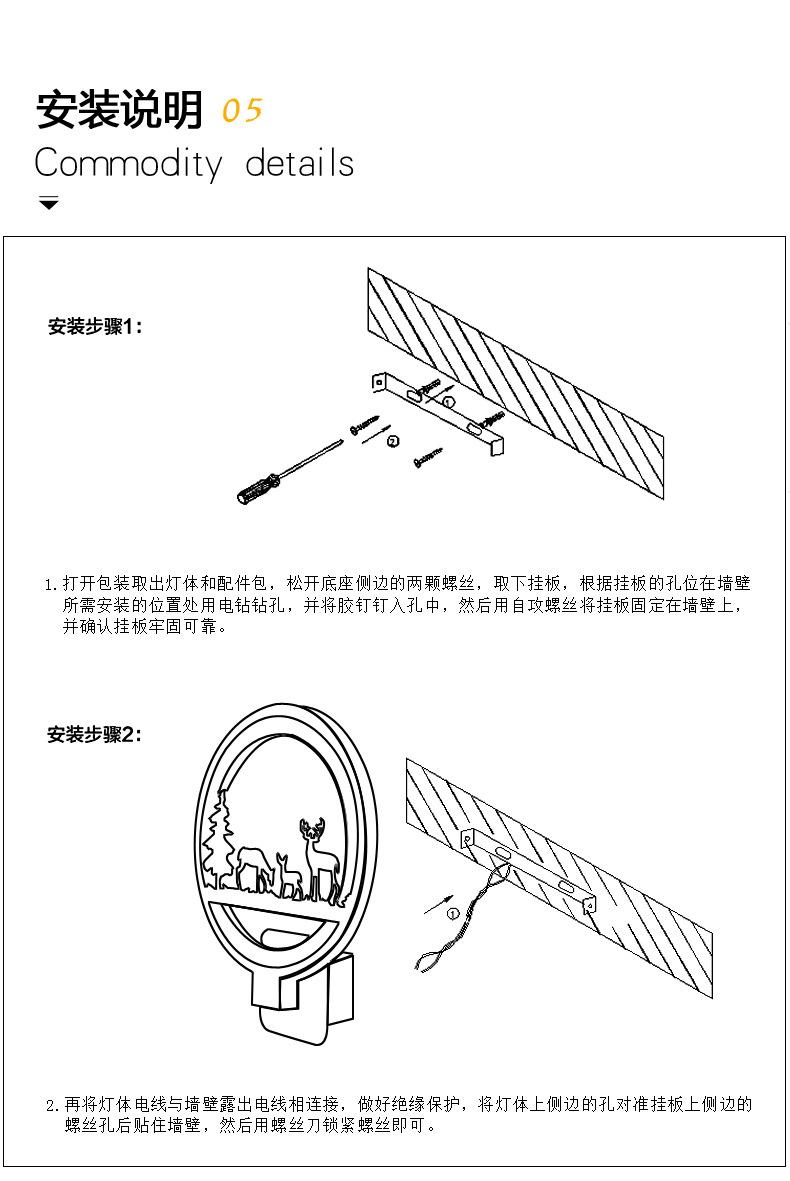 安装说明 05
Commodity details

安装步骤1:

①
②

1. 打开包装取出灯体和配件包，松开底座侧边的两颗螺丝，取下挂板，根据挂板的孔位在墙壁所需安装的位置处用电钻钻孔，并将胶钉钉入孔中，然后用自攻螺丝将挂板固定在墙壁上，并确认挂板牢固可靠。

安装步骤2:

①

2. 再将灯体电线与墙壁露出电线相连接，做好绝缘保护，将灯体上侧边的孔对准挂板上侧边的螺丝孔后贴住墙壁，然后用螺丝刀锁紧螺丝即可。