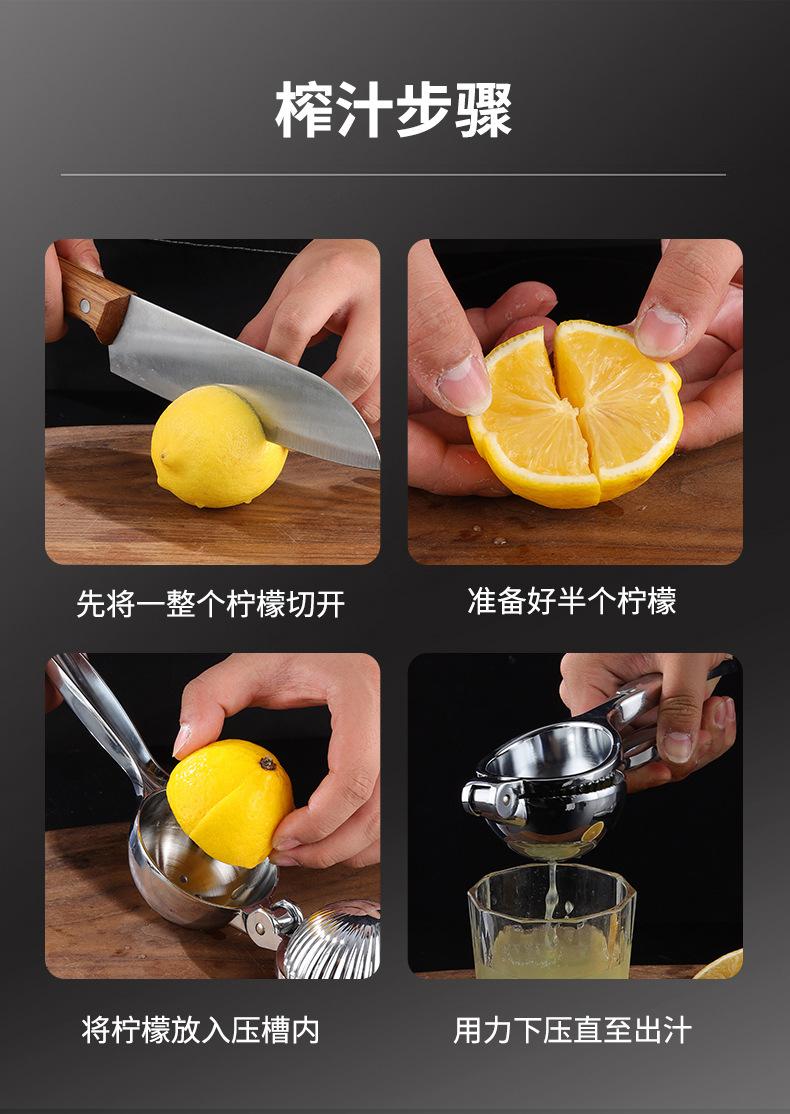 榨汁步骤

先将一整个柠檬切开

准备好半个柠檬

将柠檬放入压槽内

用力下压直至出汁