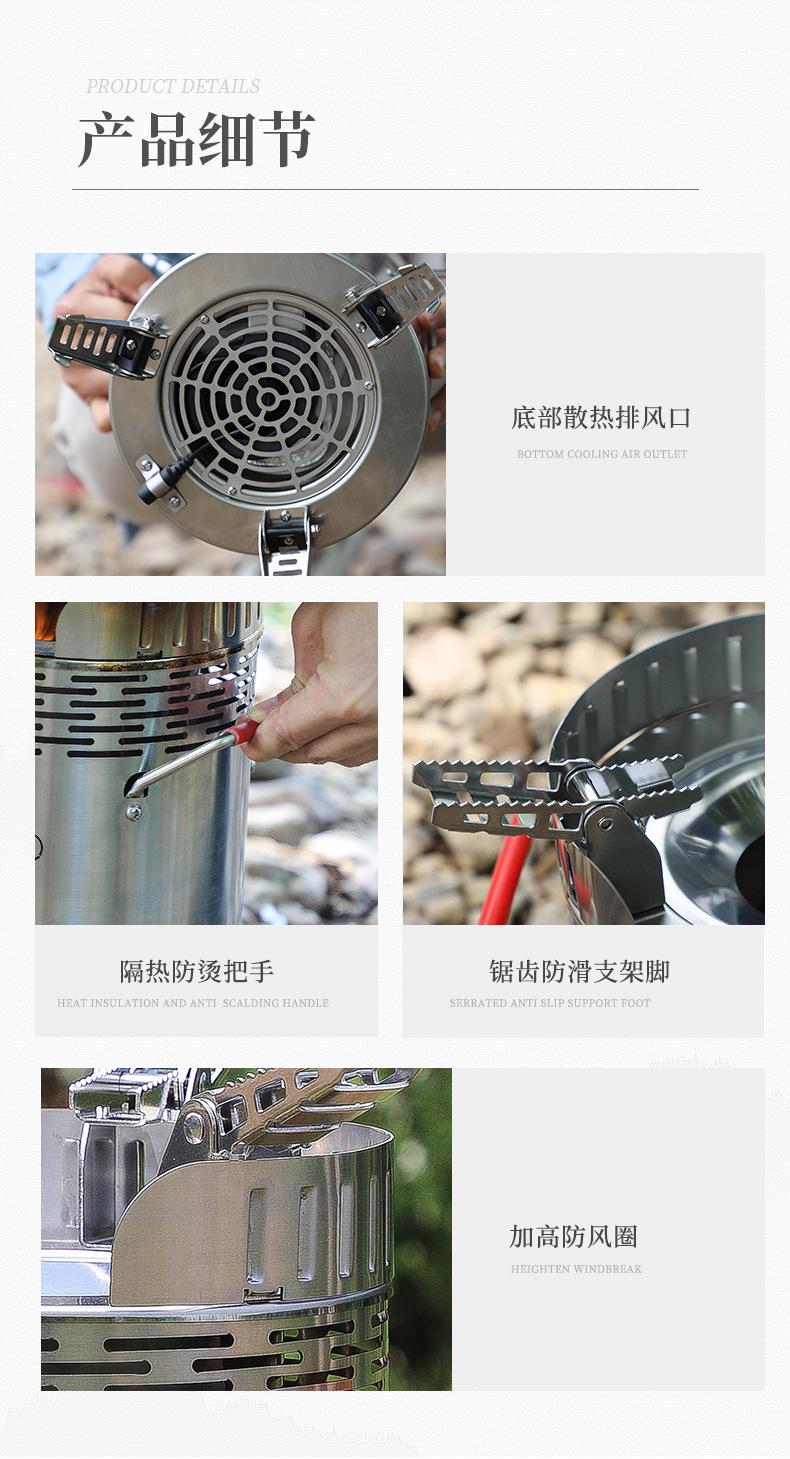 PRODUCT DETAILS
产品细节

底部散热排风口
BOTTOM COOLING AIR OUTLET

隔热防烫把手
HEAT INSULATION AND ANTI SCALDING HANDLE

锯齿防滑支架脚
SERRATED ANTI SLIP SUPPORT FOOT

加高防风圈
HEIGHTEN WINDBREAK