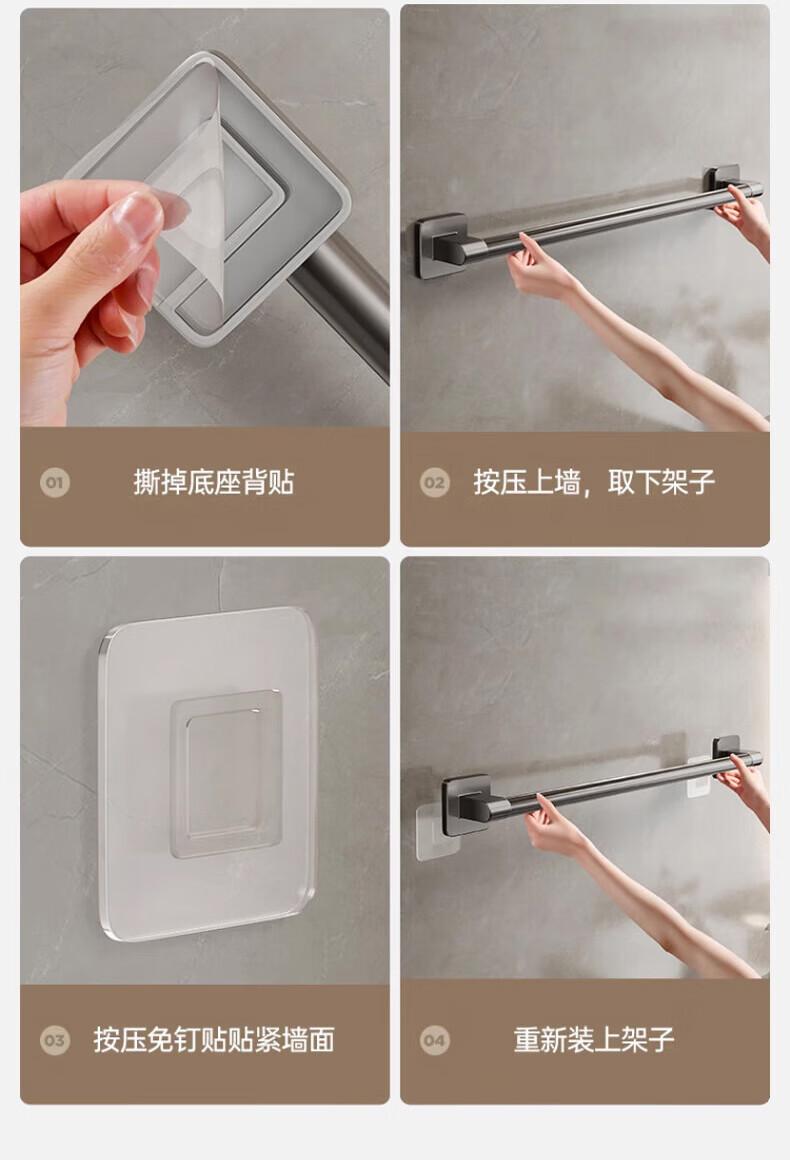 01 撕掉底座背贴

02 按压上墙，取下架子

03 按压免钉贴贴紧墙面

04 重新装上架子