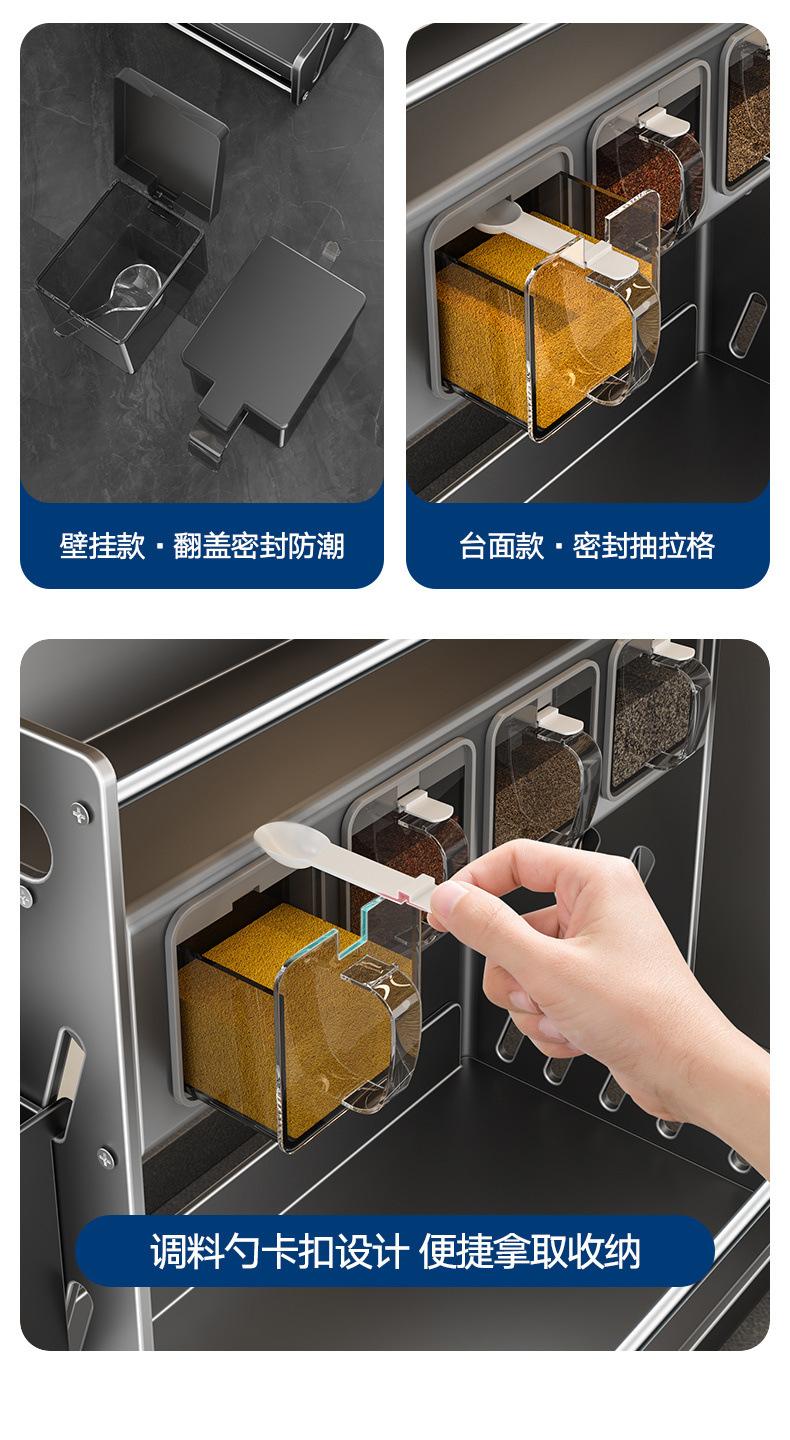 壁挂款 · 翻盖密封防潮

台面款 · 密封抽拉格

调料勺卡扣设计 便捷拿取收纳