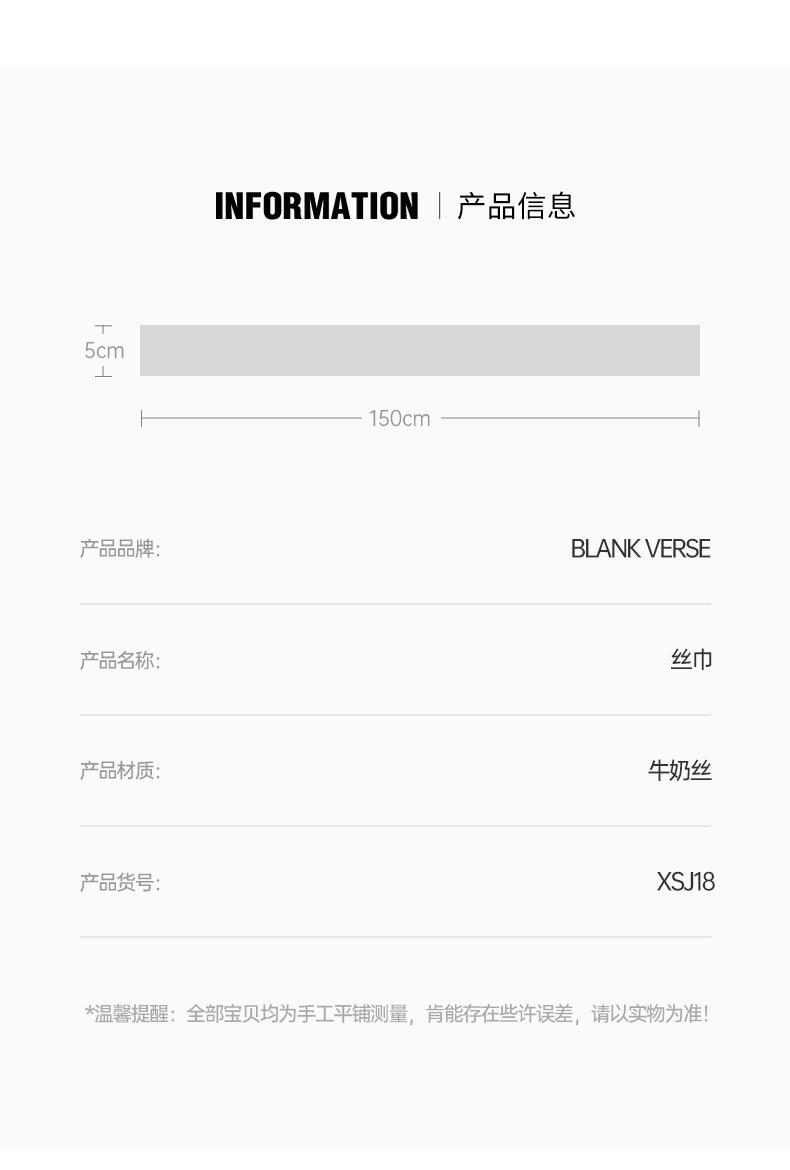 INFORMATION | 产品信息

5cm

150cm

产品品牌: BLANK VERSE

产品名称: 丝巾

产品材质: 牛奶丝

产品货号: XSJ18

*温馨提醒：全部宝贝均为手工平铺测量，肯能存在些许误差，请以实物为准!