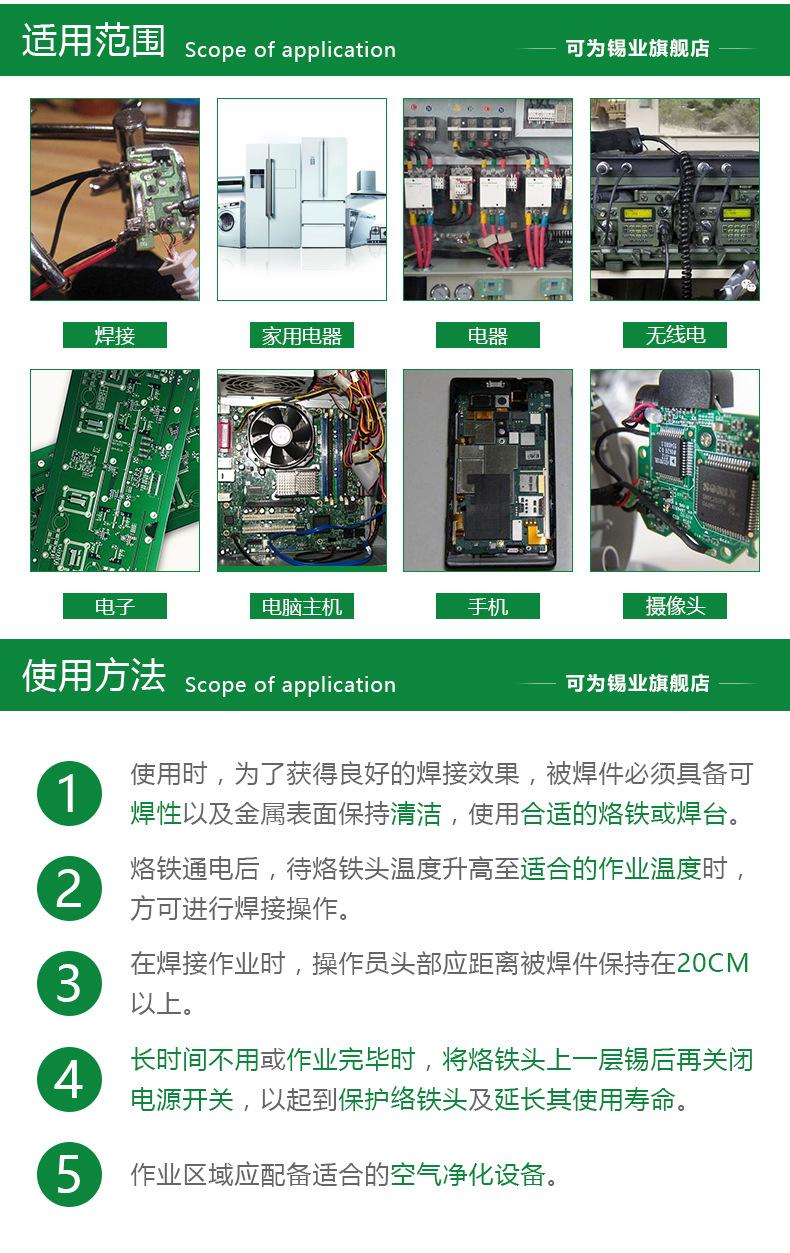 适用范围 Scope of application

可为锡业旗舰店

焊接

家用电器

电器

无线电

电子

电脑主机

手机

摄像头

使用方法 Scope of application

可为锡业旗舰店

1 使用时，为了获得良好的焊接效果，被焊件必须具备可焊性以及金属表面保持清洁，使用合适的烙铁或焊台。

2 烙铁通电后，待烙铁头温度升高至适合的作业温度时，方可进行焊接操作。

3 在焊接作业时，操作员头部应距离被焊件保持在20CM以上。

4 长时间不用或作业完毕时，将烙铁头上一层锡后再关闭电源开关，以起到保护络铁头及延长其使用寿命。

5 作业区域应配备适合的空气净化设备。