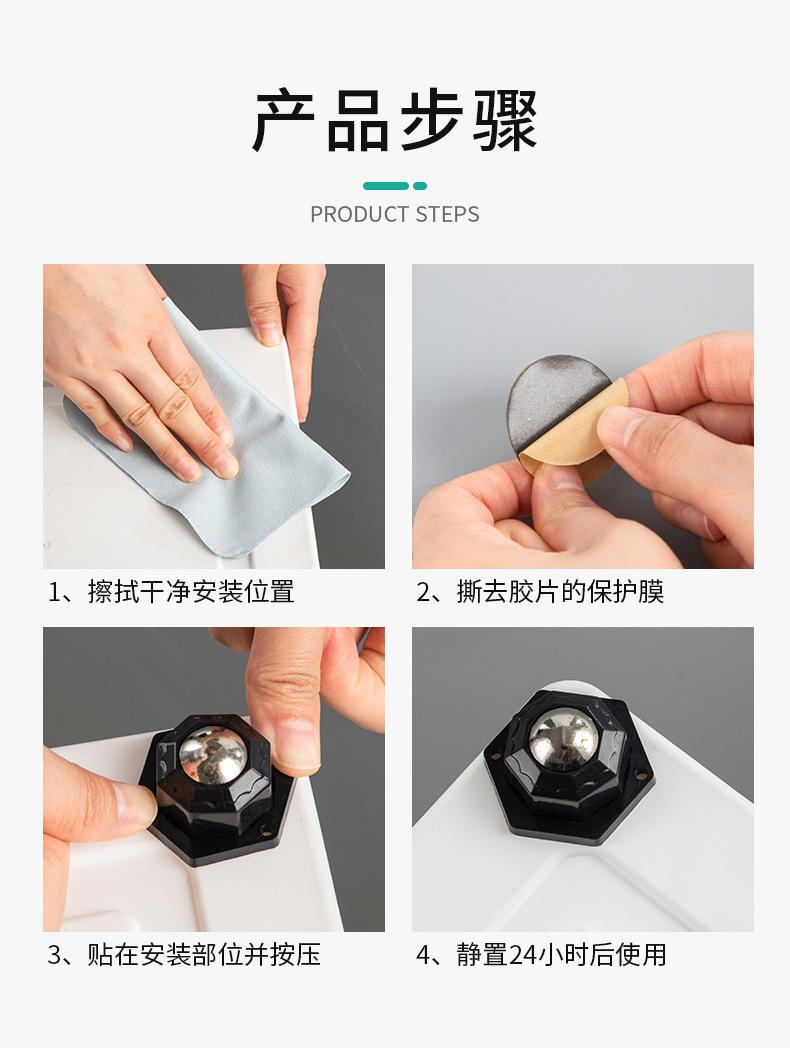 产品步骤

PRODUCT STEPS

1、擦拭干净安装位置

2、撕去胶片的保护膜

3、贴在安装部位并按压

4、静置24小时后使用