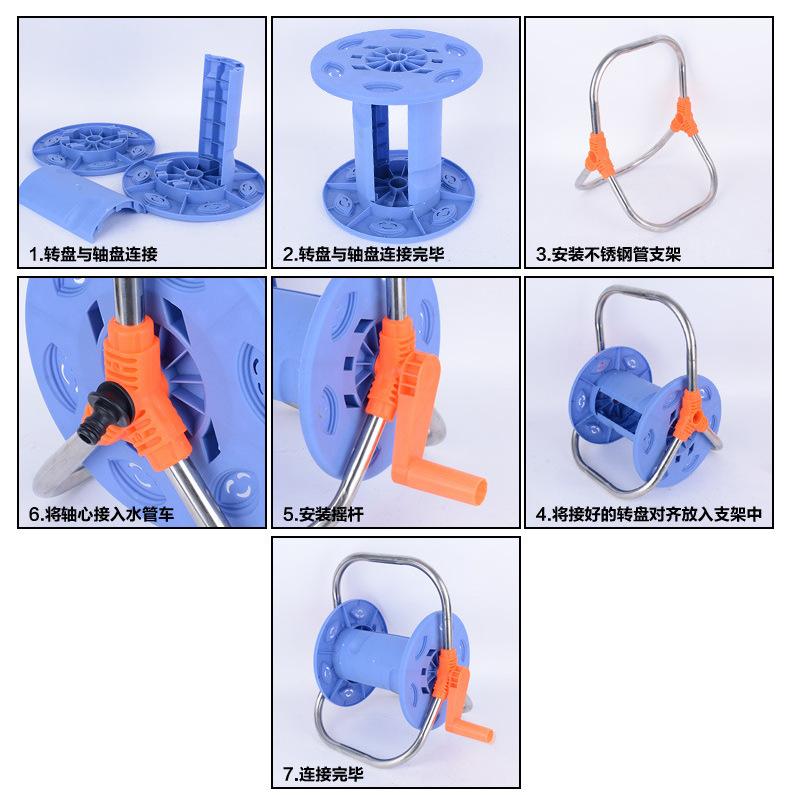 1.转盘与轴盘连接

2.转盘与轴盘连接完毕

3.安装不锈钢管支架

6.将轴心接入水管车

5.安装摇杆

4.将接好的转盘对齐放入支架中

7.连接完毕