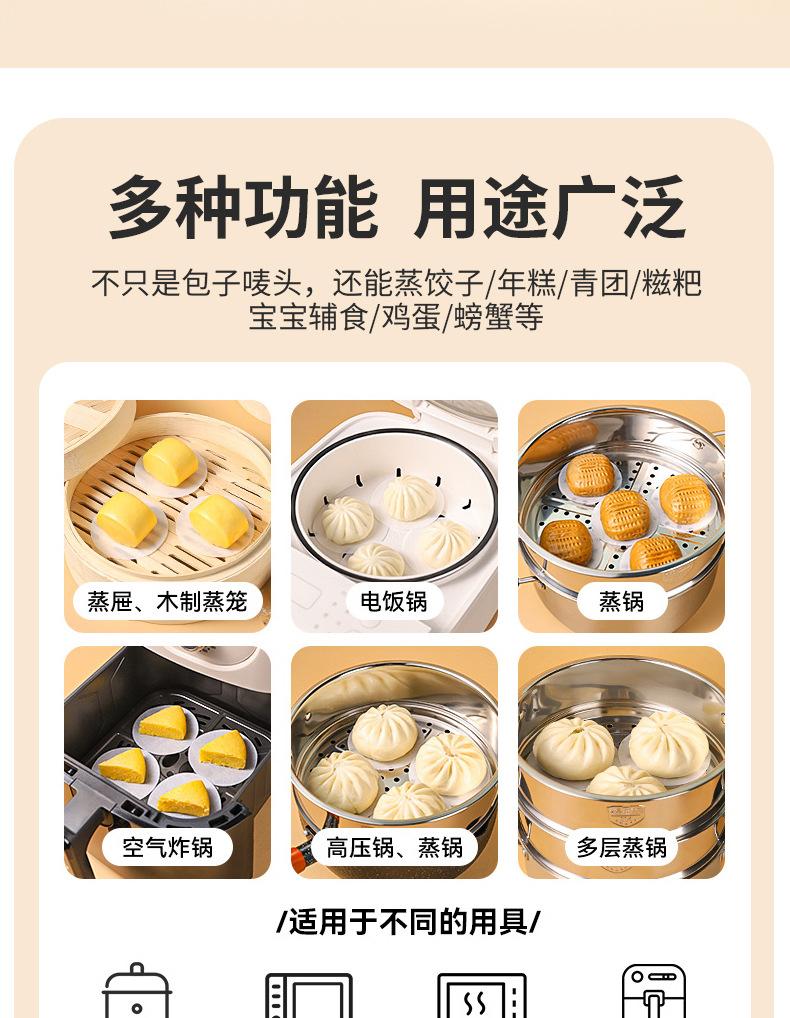 多种功能 用途广泛

不只是包子馒头，还能蒸饺子/年糕/青团/糍粑
宝宝辅食/鸡蛋/螃蟹等

蒸屉、木制蒸笼

电饭锅

蒸锅

空气炸锅

高压锅、蒸锅

多层蒸锅

/适用于不同的用具/