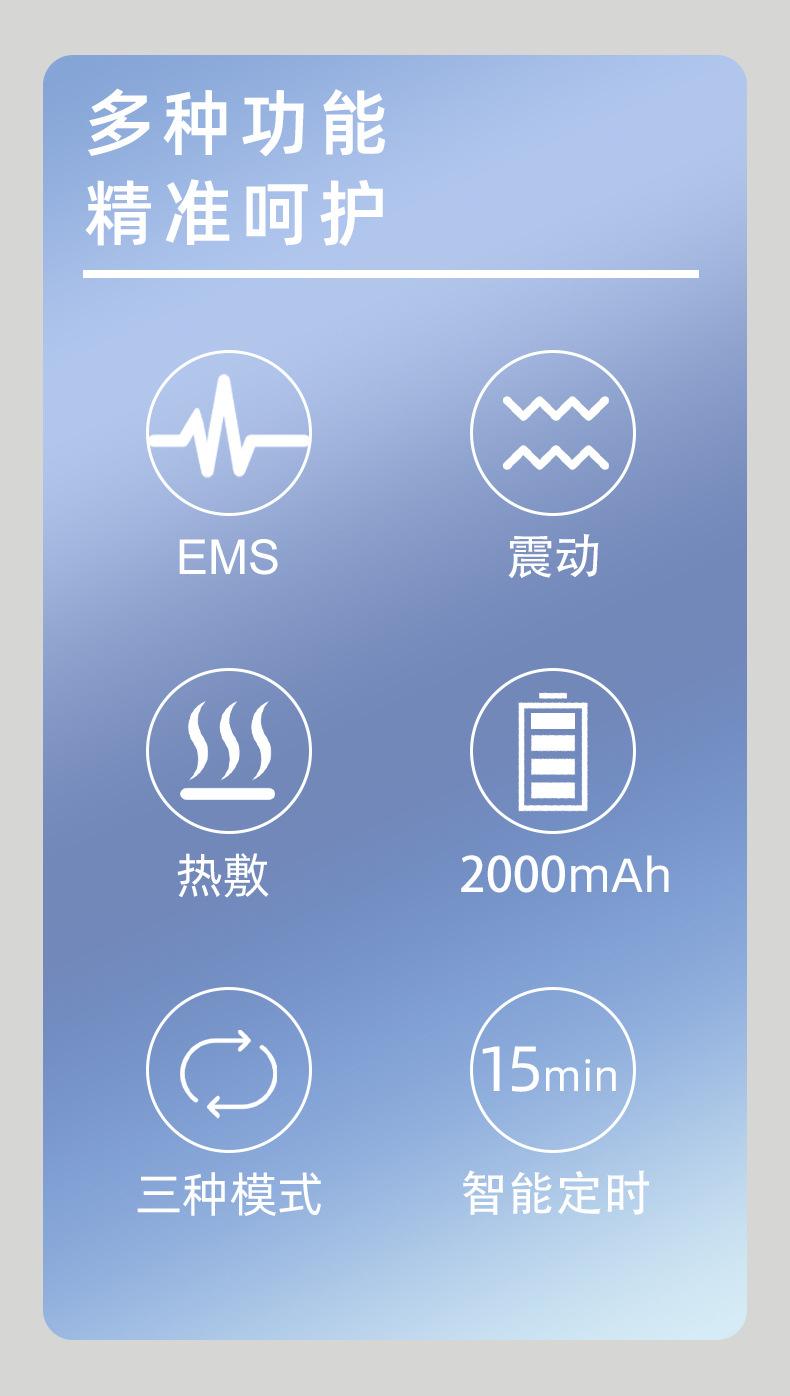 多种功能
精准呵护

EMS

震动

热敷

2000mAh

三种模式

15min

智能定时