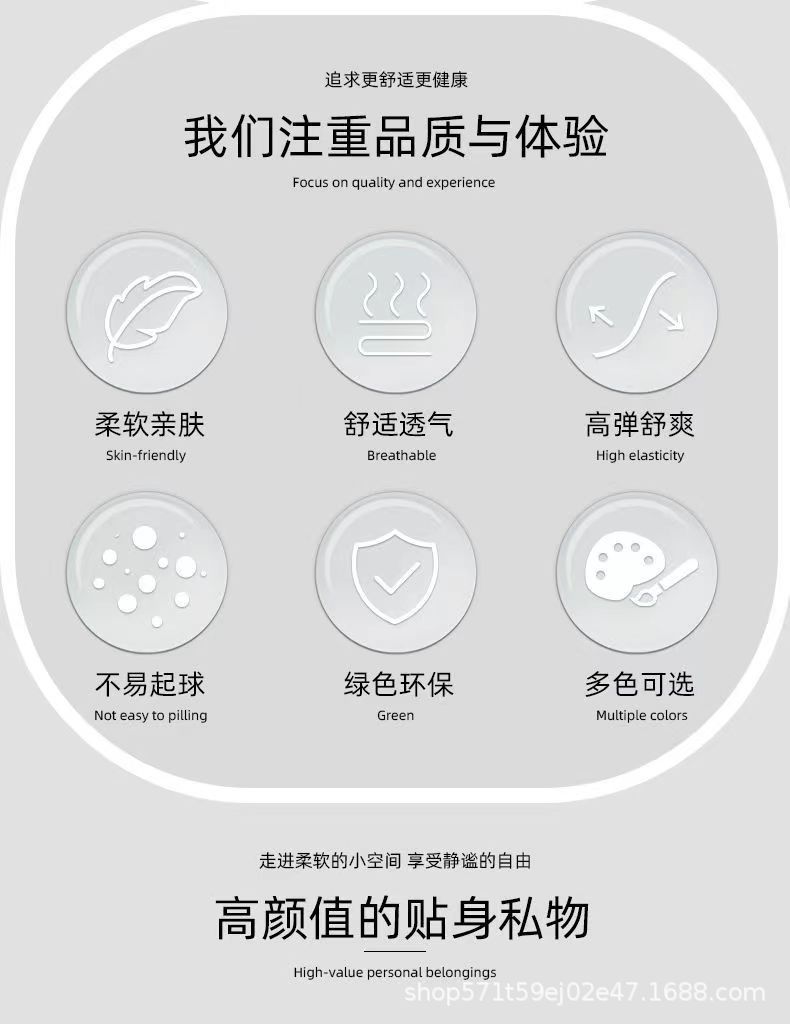 追求更舒适更健康

我们注重品质与体验

Focus on quality and experience

柔软亲肤

Skin-friendly

舒适透气

Breathable

高弹舒爽

High elasticity

不易起球

Not easy to pilling

绿色环保

Green

多色可选

Multiple colors

走进柔软的小空间 享受静谧的自由

高颜值的贴身私物

High-value personal belongings

shop571t59ej02e47.1688.com